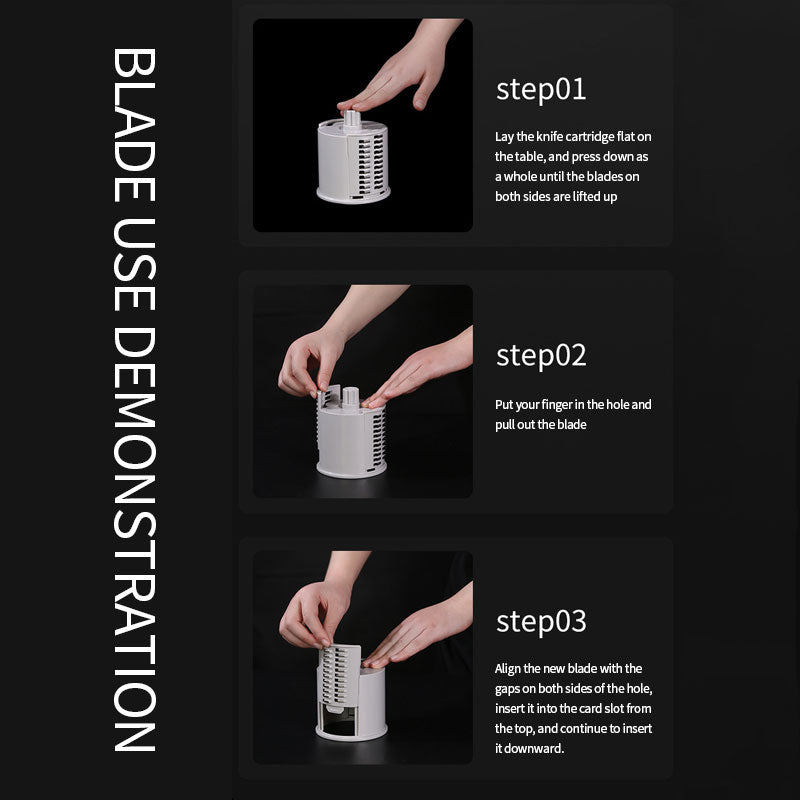 BLADE USE DEMONSTRATION

step01

Lay the knife cartridge flat on the table, and press down as a whole until the blades on both sides are lifted up

step02

Put your finger in the hole and pull out the blade

step03

Align the new blade with the gaps on both sides of the hole, insert it into the card slot from the top, and continue to insert it downward.