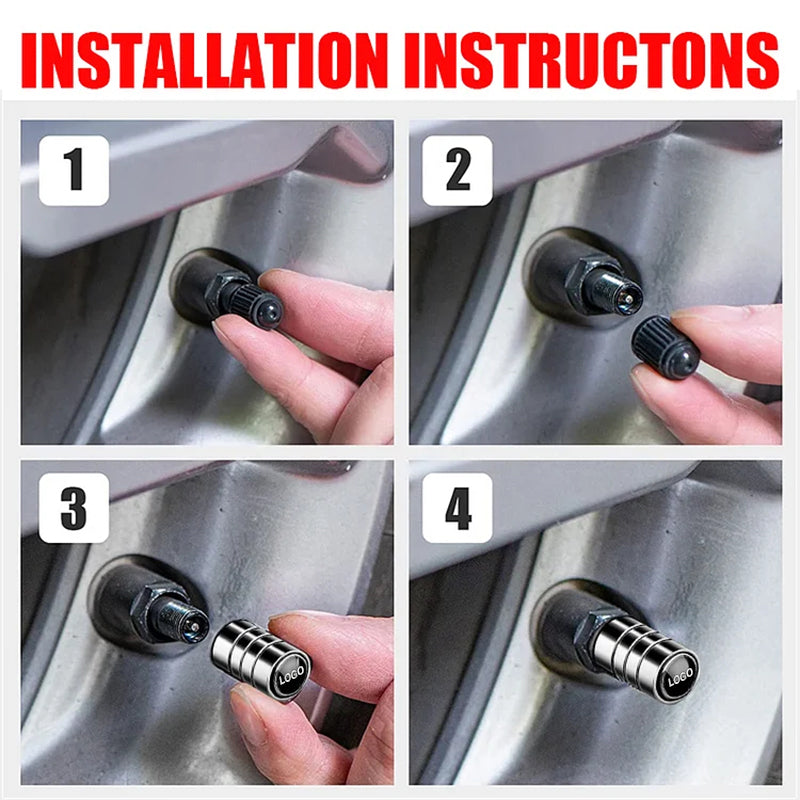 INSTALLATION INSTRUCTONS

1

2

3

LOGO

4

LOGO