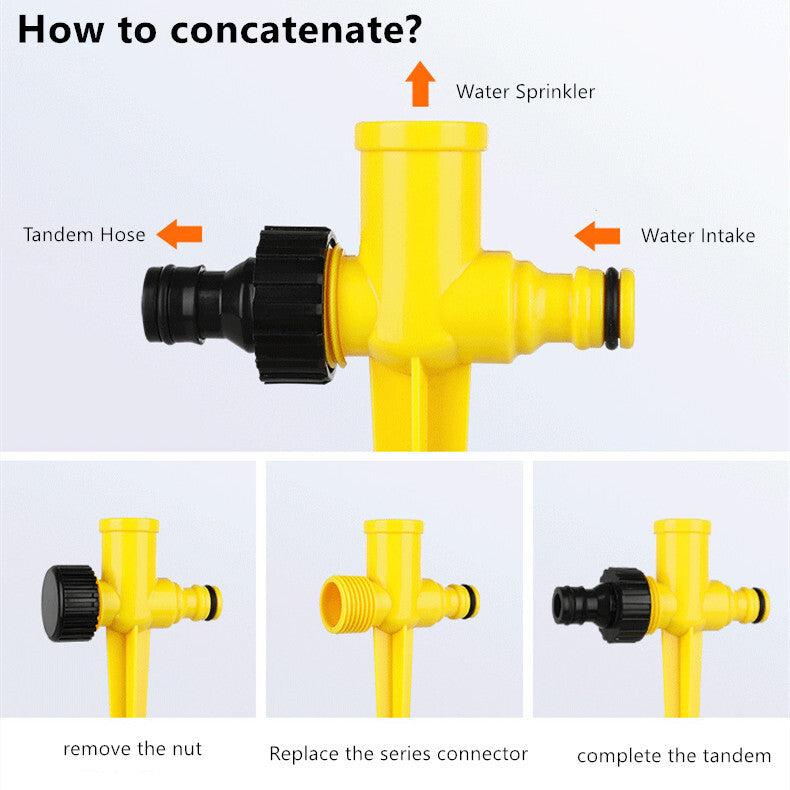 How to concatenate?

Water Sprinkler

Tandem Hose

Water Intake

remove the nut

Replace the series connector

complete the tandem