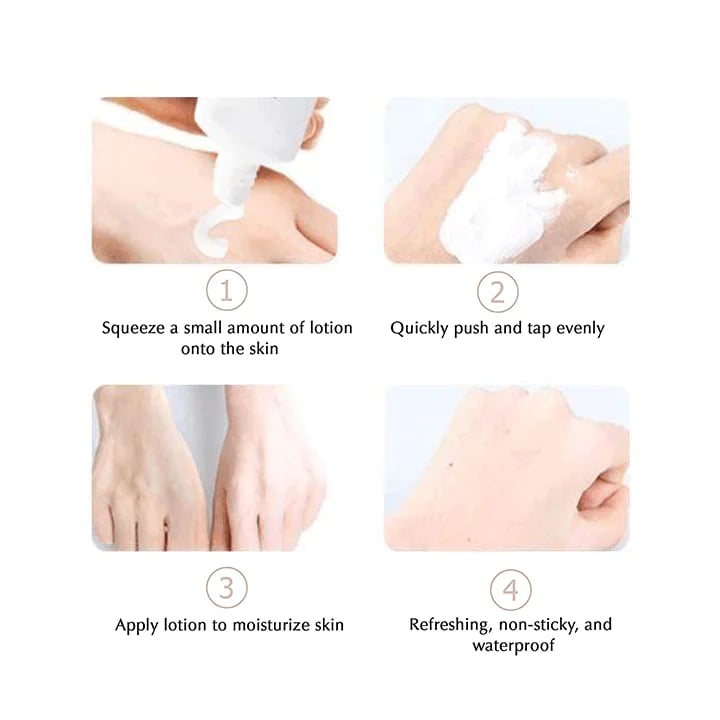 1

Squeeze a small amount of lotion onto the skin

2

Quickly push and tap evenly

3

Apply lotion to moisturize skin

4

Refreshing, non-sticky, and waterproof