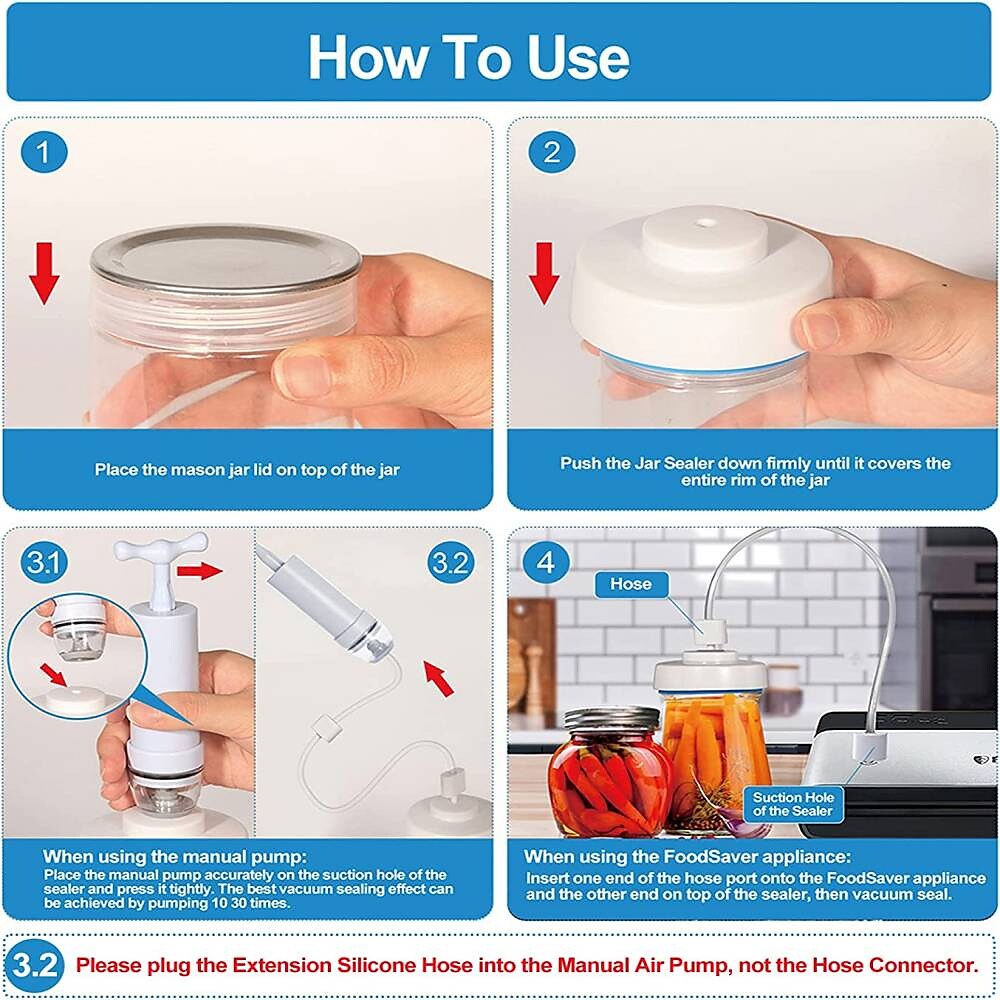 How To Use

1

Place the mason jar lid on top of the jar

2

Push the Jar Sealer down firmly until it covers the entire rim of the jar

3.1

3.2

When using the manual pump:
Place the manual pump accurately on the suction hole of the sealer and press it tightly. The best vacuum sealing effect can be achieved by pumping 10 30 times.

4

Hose

Suction Hole of the Sealer

When using the FoodSaver appliance:
Insert one end of the hose port onto the FoodSaver appliance and the other end on top of the sealer, then vacuum seal.

3.2 Please plug the Extension Silicone Hose into the Manual Air Pump, not the Hose Connector.