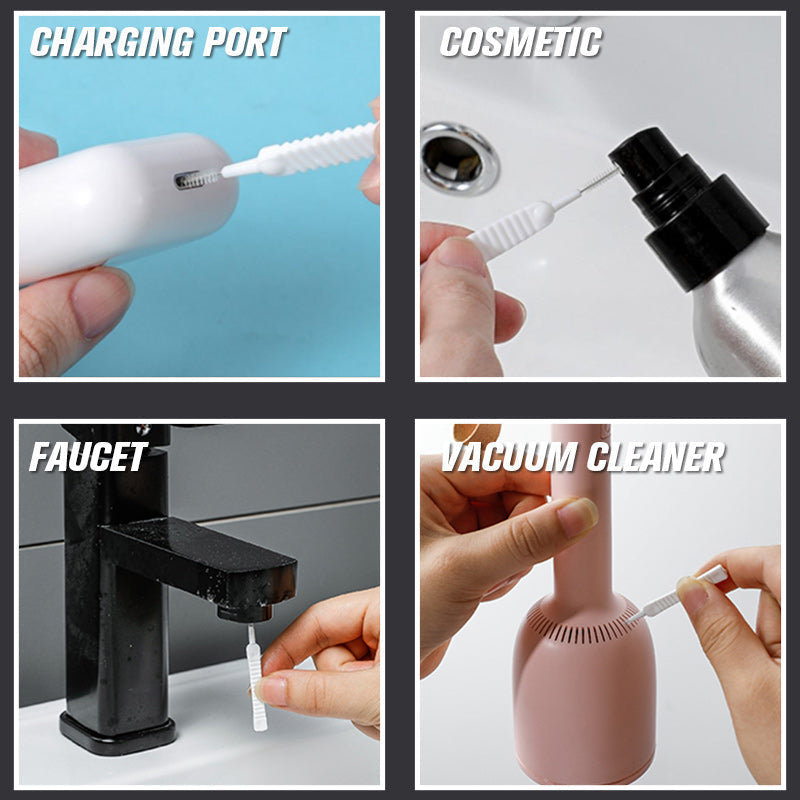 CHARGING PORT

COSMETIC

FAUCET

VACUUM CLEANER