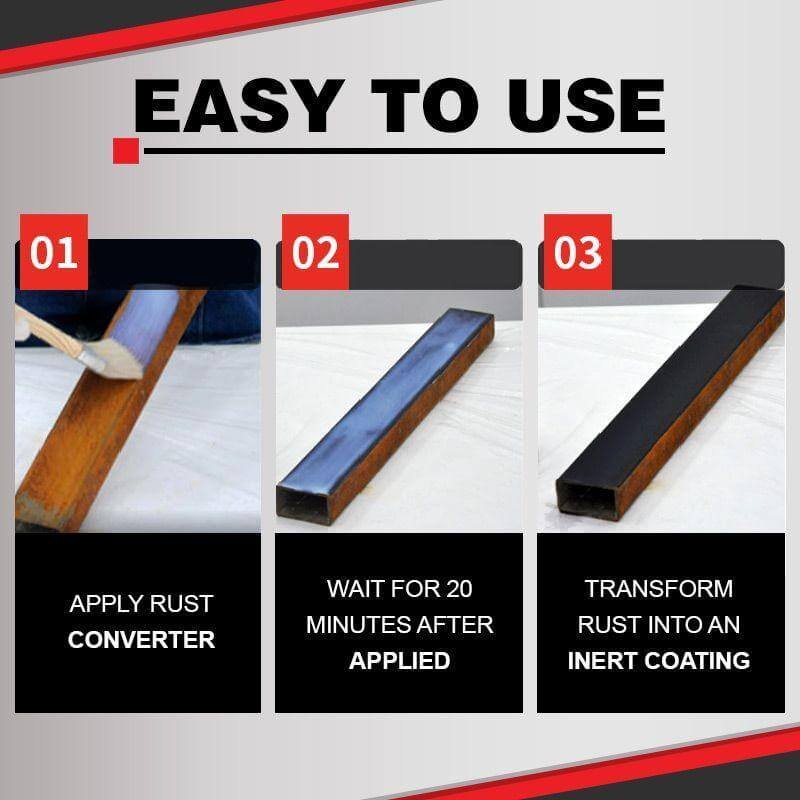 EASY TO USE

01

APPLY RUST CONVERTER

02

WAIT FOR 20 MINUTES AFTER APPLIED

03

TRANSFORM RUST INTO AN INERT COATING