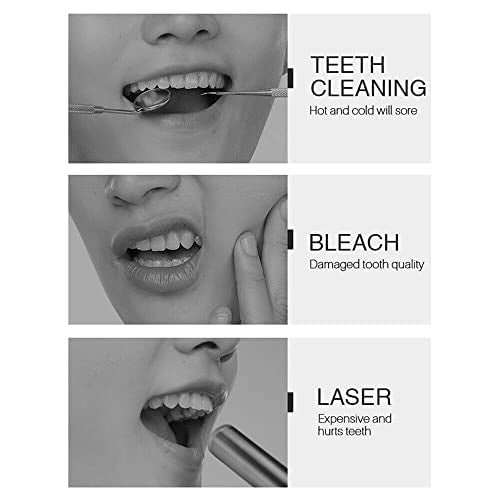 TEETH CLEANING
Hot and cold will sore

BLEACH
Damaged tooth quality

LASER
Expensive and hurts teeth