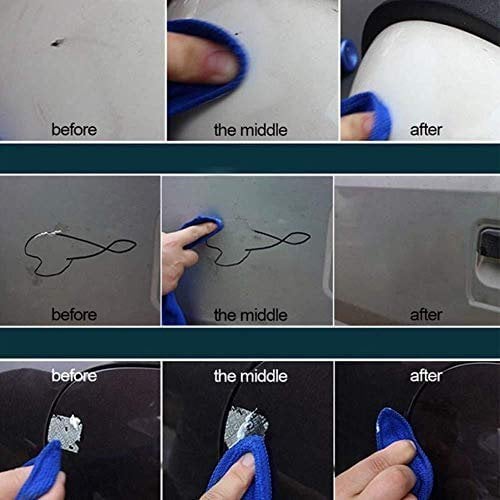 before

the middle

after

before

the middle

after

before

the middle

after