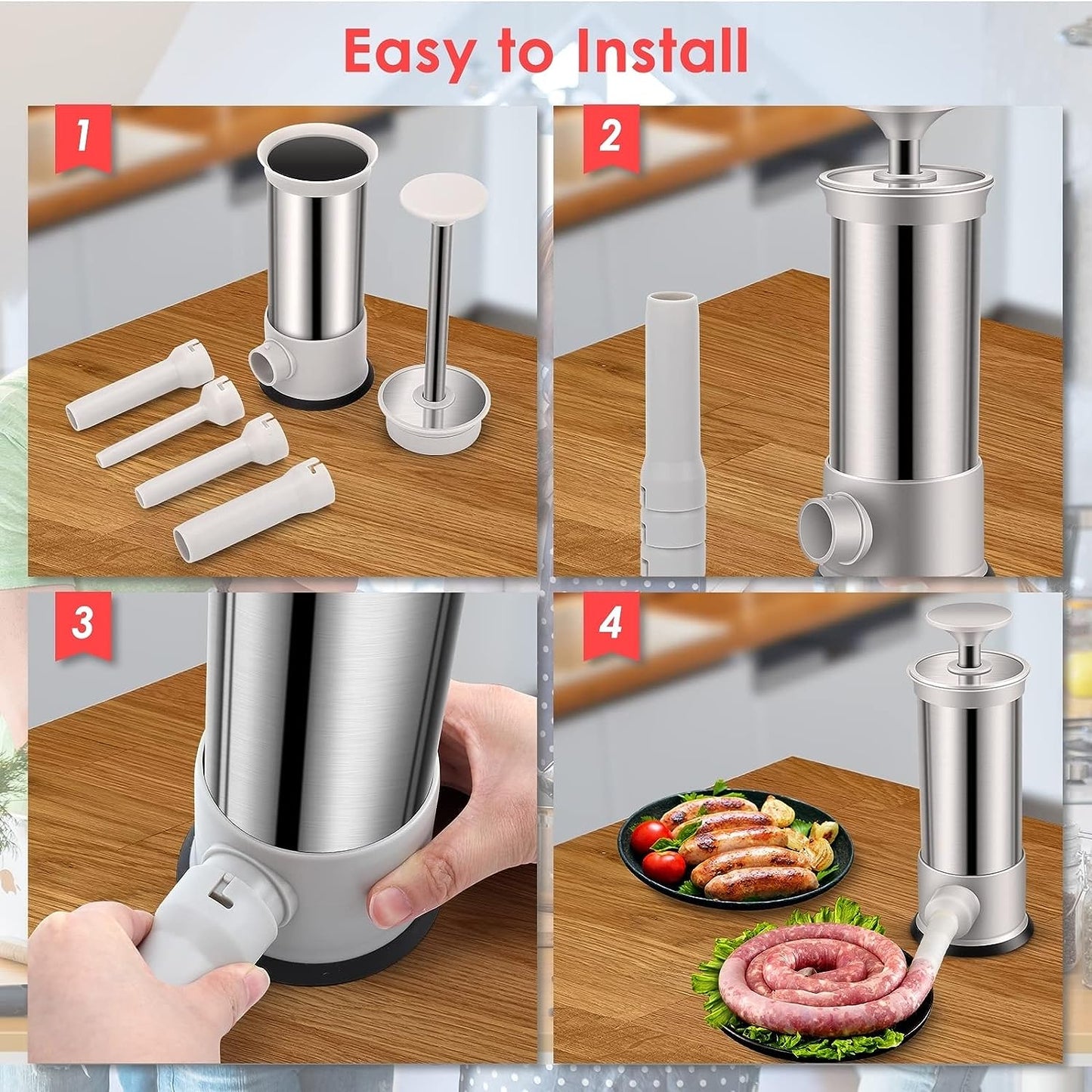 Easy to Install

1

2

3

4