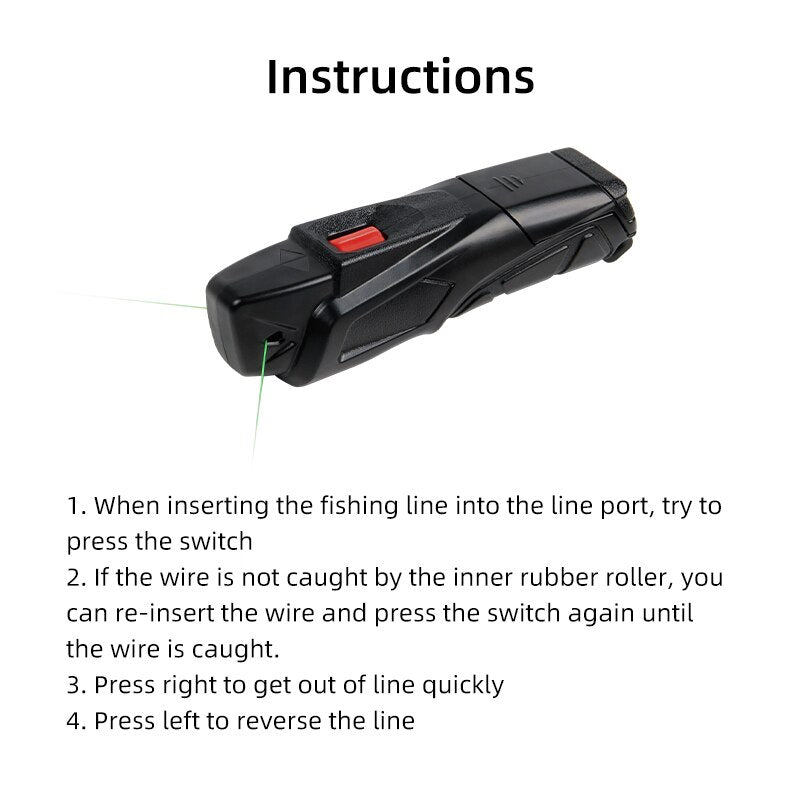 Instructions

1. When inserting the fishing line into the line port, try to press the switch
2. If the wire is not caught by the inner rubber roller, you can re-insert the wire and press the switch again until the wire is caught.
3. Press right to get out of line quickly
4. Press left to reverse the line