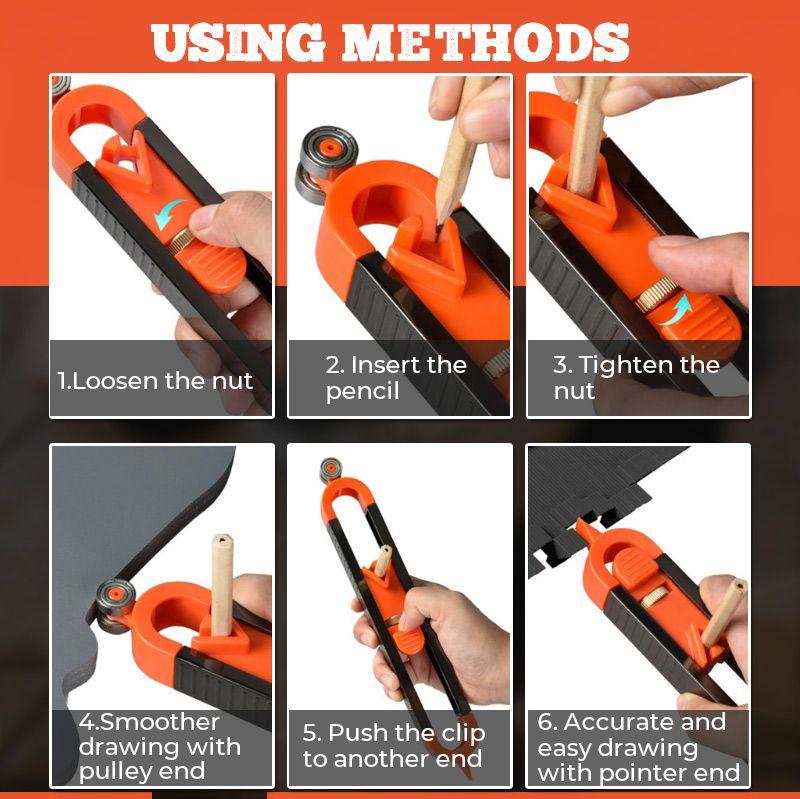 USING METHODS

1.Loosen the nut

2. Insert the pencil

3. Tighten the nut

4.Smoother drawing with pulley end

5. Push the clip to another end

6. Accurate and easy drawing with pointer end