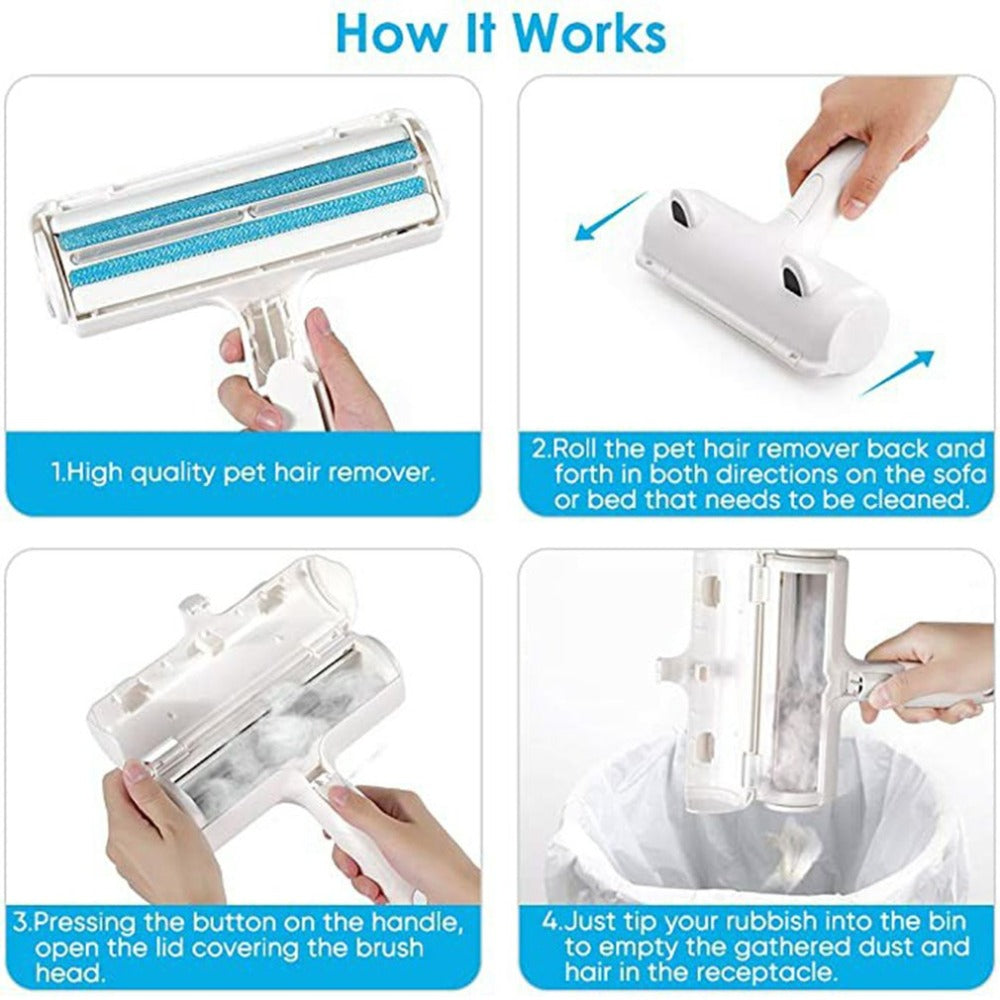 How It Works

1.High quality pet hair remover.

2.Roll the pet hair remover back and forth in both directions on the sofa or bed that needs to be cleaned.

3.Pressing the button on the handle, open the lid covering the brush head.

4.Just tip your rubbish into the bin to empty the gathered dust and hair in the receptacle.