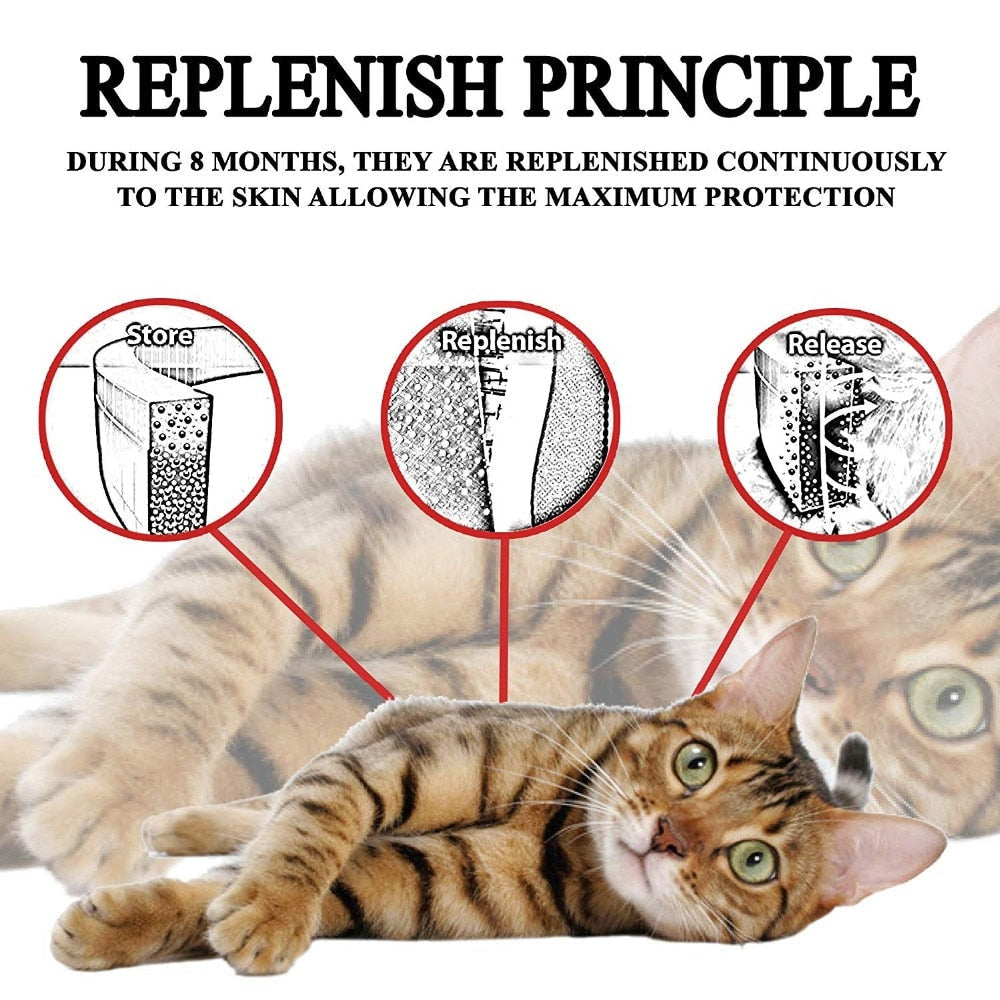 REPLENISH PRINCIPLE

DURING 8 MONTHS, THEY ARE REPLENISHED CONTINUOUSLY TO THE SKIN ALLOWING THE MAXIMUM PROTECTION

Store

Replenish

Release