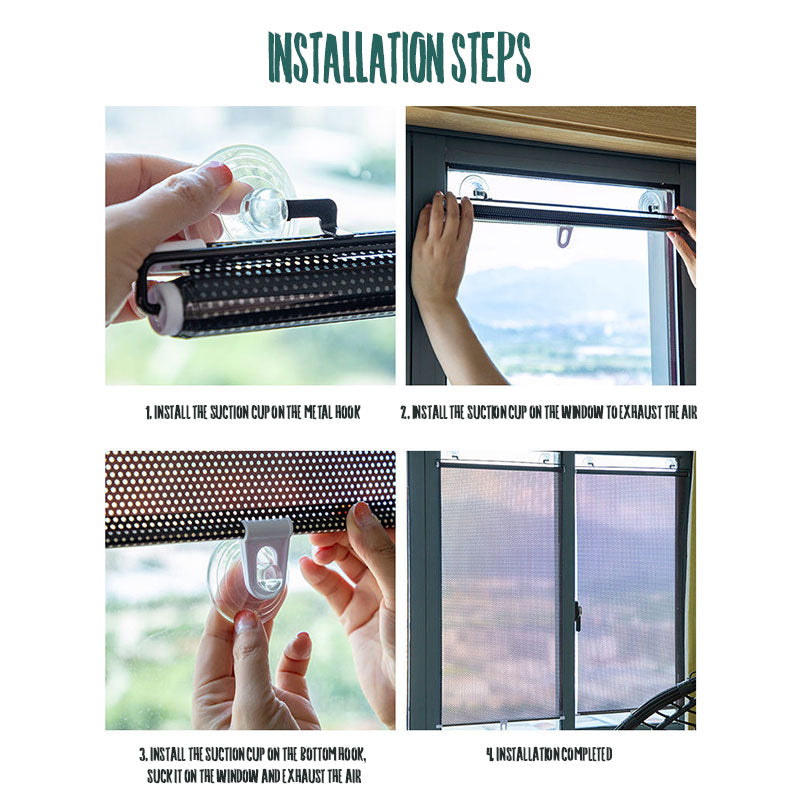 INSTALLATION STEPS

1. INSTALL THE SUCTION CUP ON THE METAL HOOK

2. INSTALL THE SUCTION CUP ON THE WINDOW TO EXHAUST THE AIR

3. INSTALL THE SUCTION CUP ON THE BOTTOM HOOK, SUCK IT ON THE WINDOW AND EXHAUST THE AIR

4. INSTALLATION COMPLETED