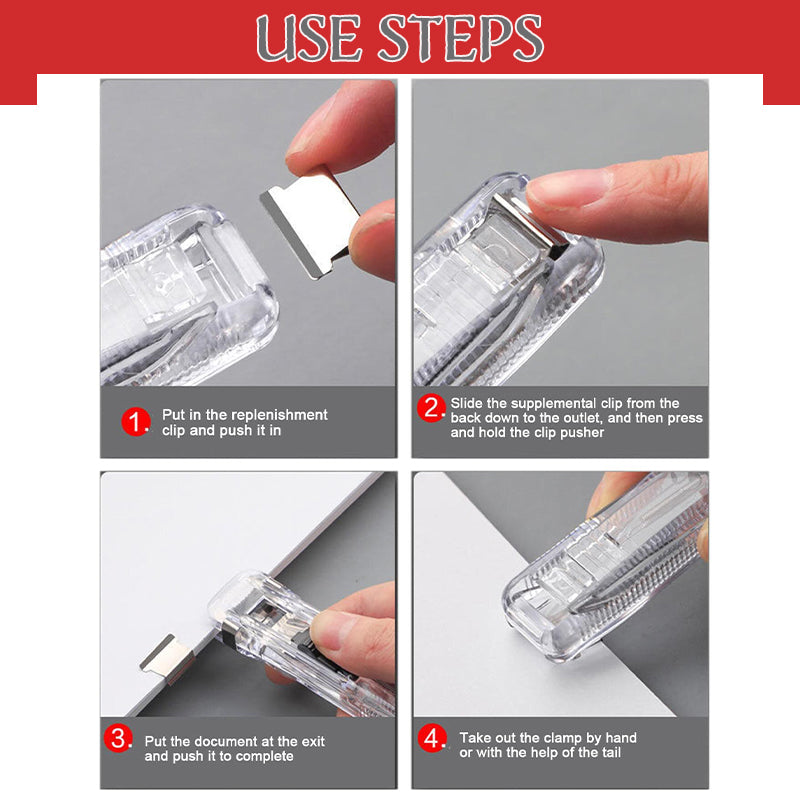 USE STEPS

1. Put in the replenishment clip and push it in

2. Slide the supplemental clip from the back down to the outlet, and then press and hold the clip pusher

3. Put the document at the exit and push it to complete

4. Take out the clamp by hand or with the help of the tail