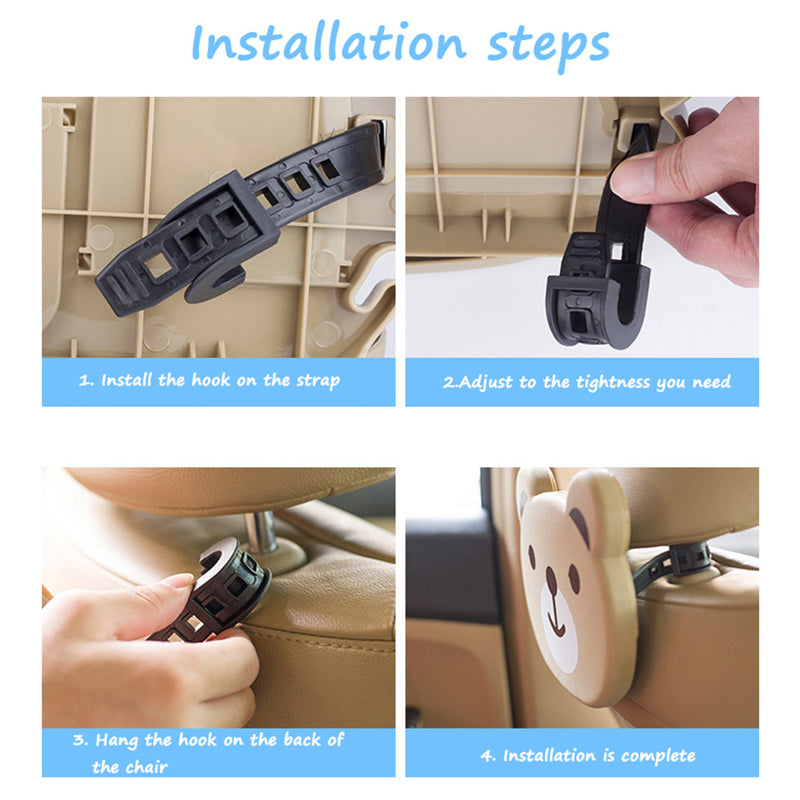 Installation steps

1. Install the hook on the strap

2.Adjust to the tightness you need

3. Hang the hook on the back of the chair

4. Installation is complete