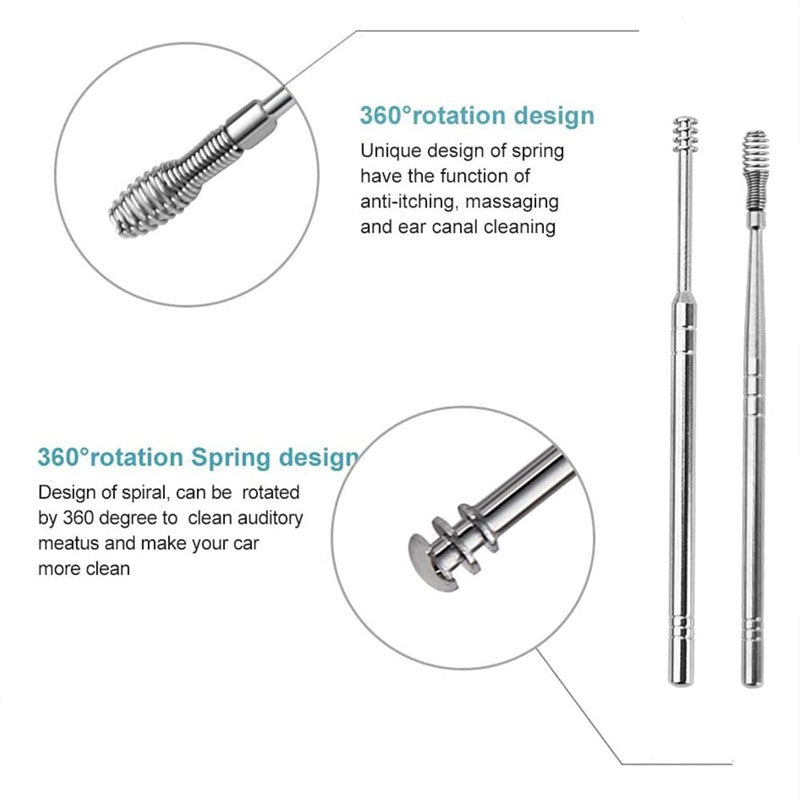 360°rotation design

Unique design of spring have the function of anti-itching, massaging and ear canal cleaning

360°rotation Spring design

Design of spiral, can be rotated by 360 degree to clean auditory meatus and make your car more clean