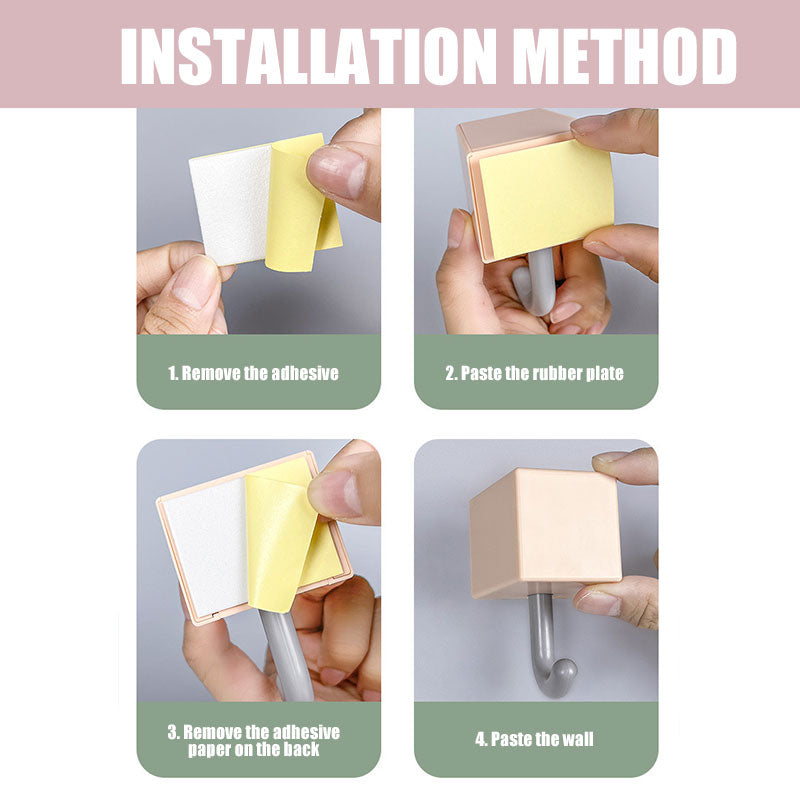 INSTALLATION METHOD

1. Remove the adhesive

2. Paste the rubber plate

3. Remove the adhesive paper on the back

4. Paste the wall