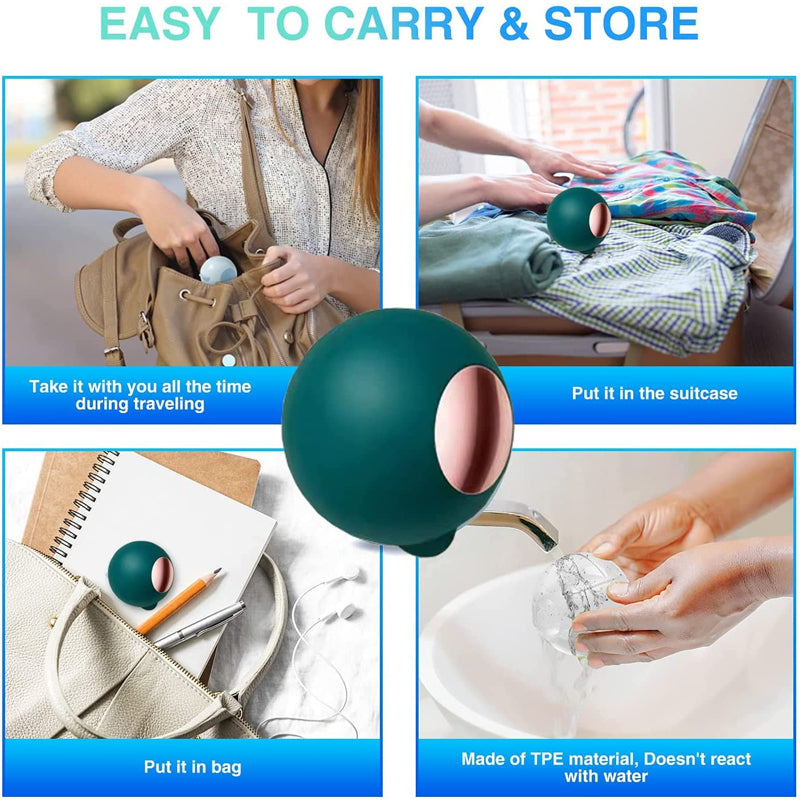 EASY TO CARRY & STORE

Take it with you all the time during traveling

Put it in the suitcase

Put it in bag

Made of TPE material, Doesn't react with water