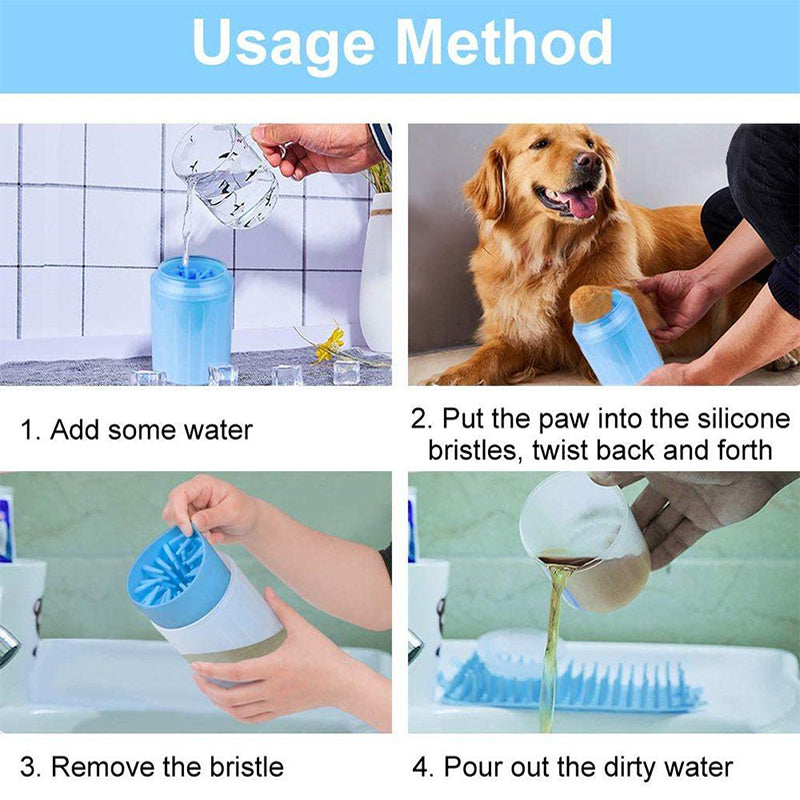 Usage Method

1. Add some water

2. Put the paw into the silicone bristles, twist back and forth

3. Remove the bristle

4. Pour out the dirty water