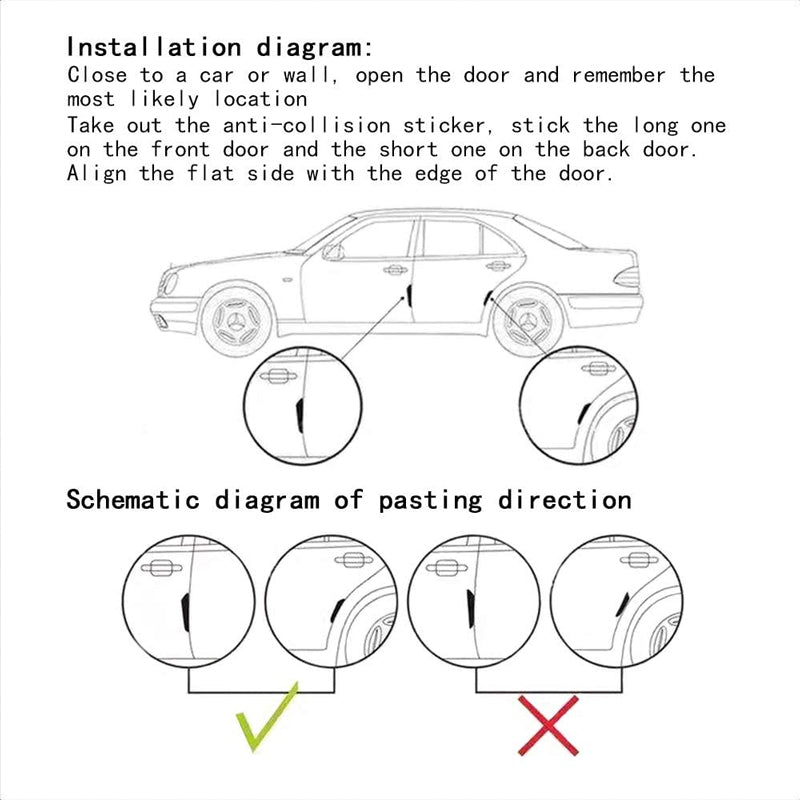 Installation diagram:
Close to a car or wall, open the door and remember the most likely location
Take out the anti-collision sticker, stick the long one on the front door and the short one on the back door.
Align the flat side with the edge of the door.

Schematic diagram of pasting direction