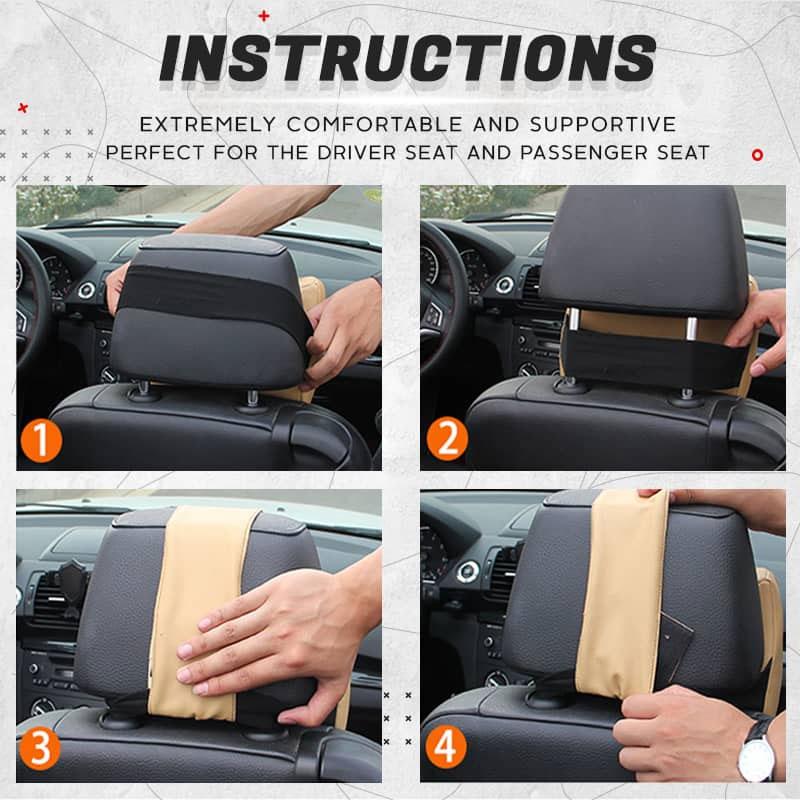 INSTRUCTIONS

EXTREMELY COMFORTABLE AND SUPPORTIVE
PERFECT FOR THE DRIVER SEAT AND PASSENGER SEAT

1

2

3

4