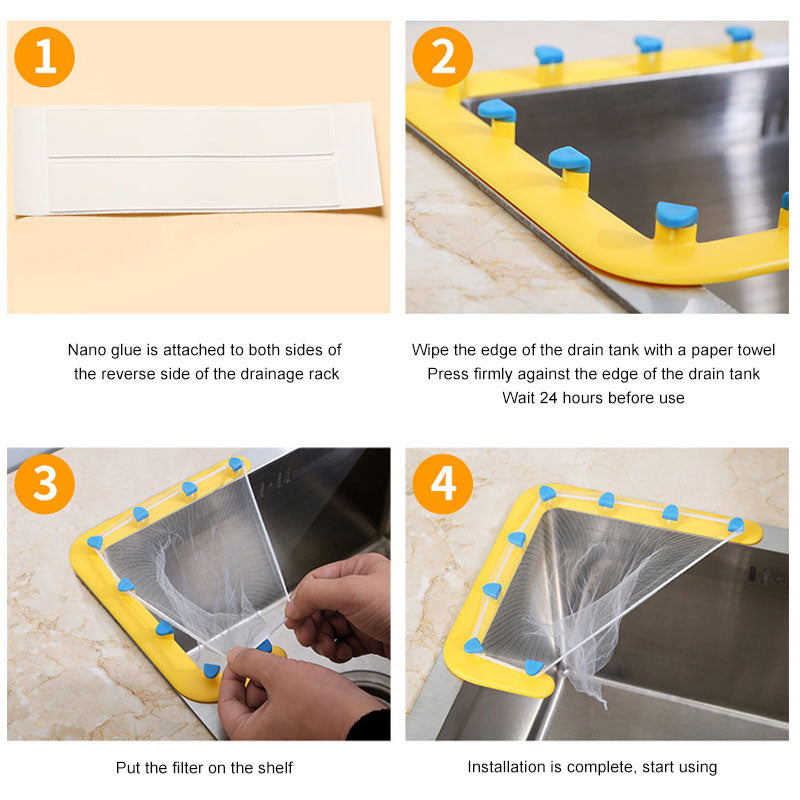 1

Nano glue is attached to both sides of the reverse side of the drainage rack

2

Wipe the edge of the drain tank with a paper towel
Press firmly against the edge of the drain tank
Wait 24 hours before use

3

Put the filter on the shelf

4

Installation is complete, start using