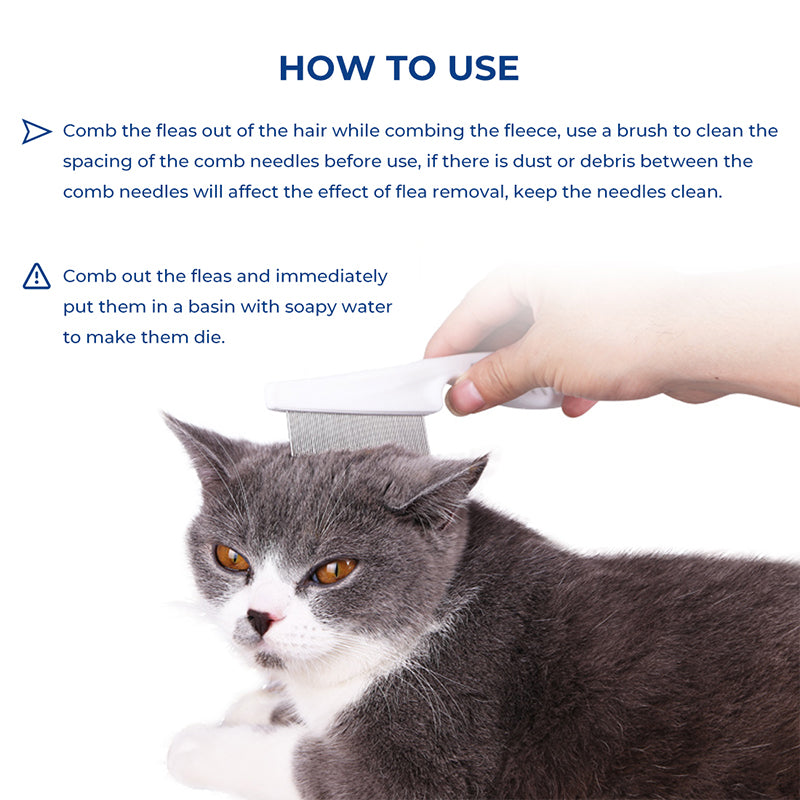 HOW TO USE

Comb the fleas out of the hair while combing the fleece, use a brush to clean the spacing of the comb needles before use, if there is dust or debris between the comb needles will affect the effect of flea removal, keep the needles clean.

Comb out the fleas and immediately put them in a basin with soapy water to make them die.