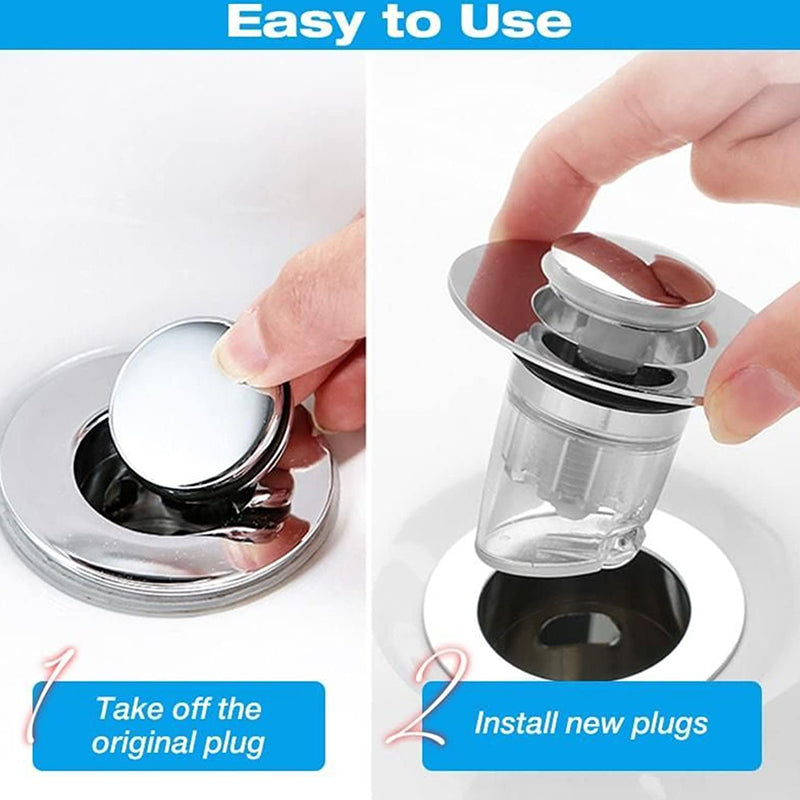 Easy to Use

1
Take off the original plug

2
Install new plugs