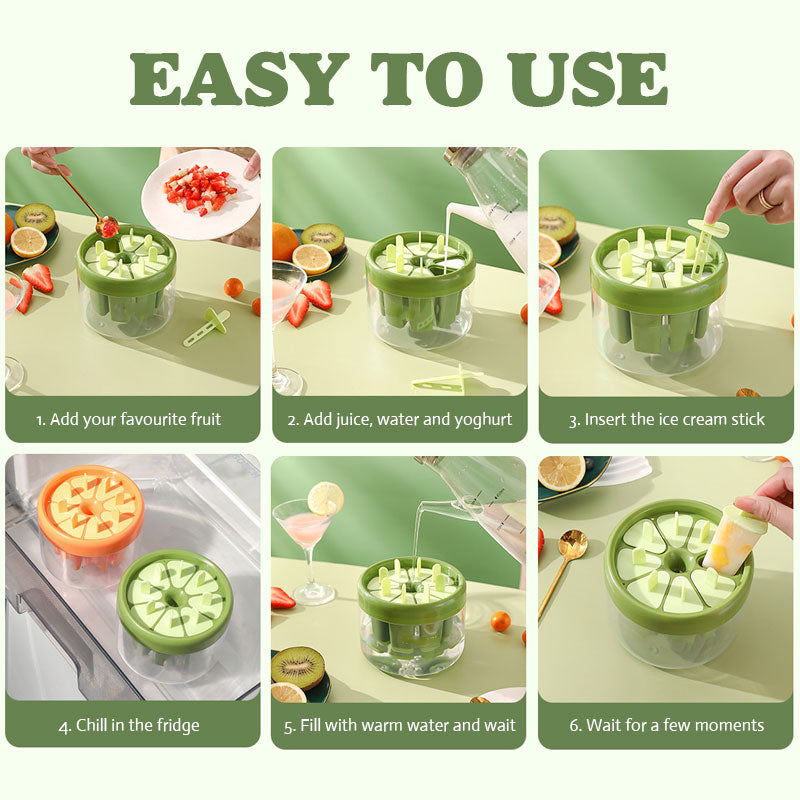 EASY TO USE

1. Add your favourite fruit

2. Add juice, water and yoghurt

3. Insert the ice cream stick

4. Chill in the fridge

5. Fill with warm water and wait

6. Wait for a few moments