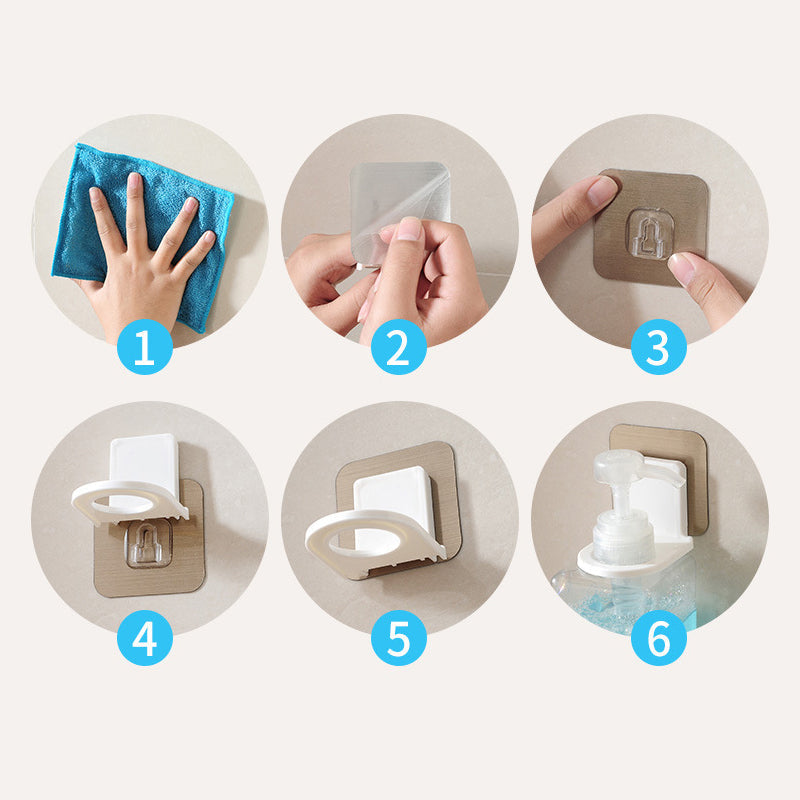 1
2
3
4
5
6