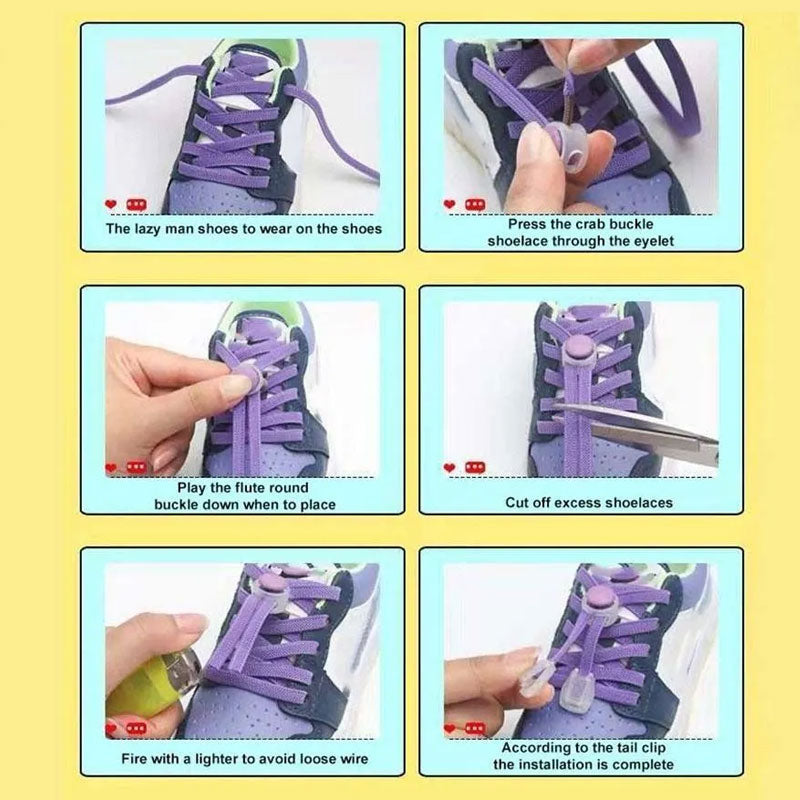 The lazy man shoes to wear on the shoes

Press the crab buckle shoelace through the eyelet

Play the flute round buckle down when to place

Cut off excess shoelaces

Fire with a lighter to avoid loose wire

According to the tail clip the installation is complete