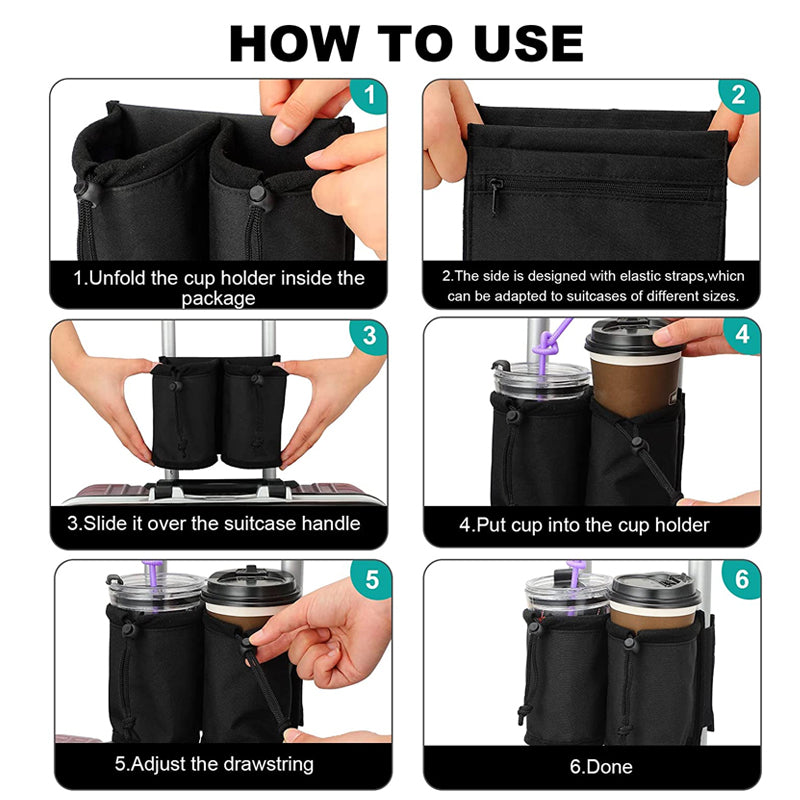 HOW TO USE

1

1.Unfold the cup holder inside the package

2

2.The side is designed with elastic straps,whicn can be adapted to suitcases of different sizes.

3

3.Slide it over the suitcase handle

4

4.Put cup into the cup holder

5

5.Adjust the drawstring

6

6.Done