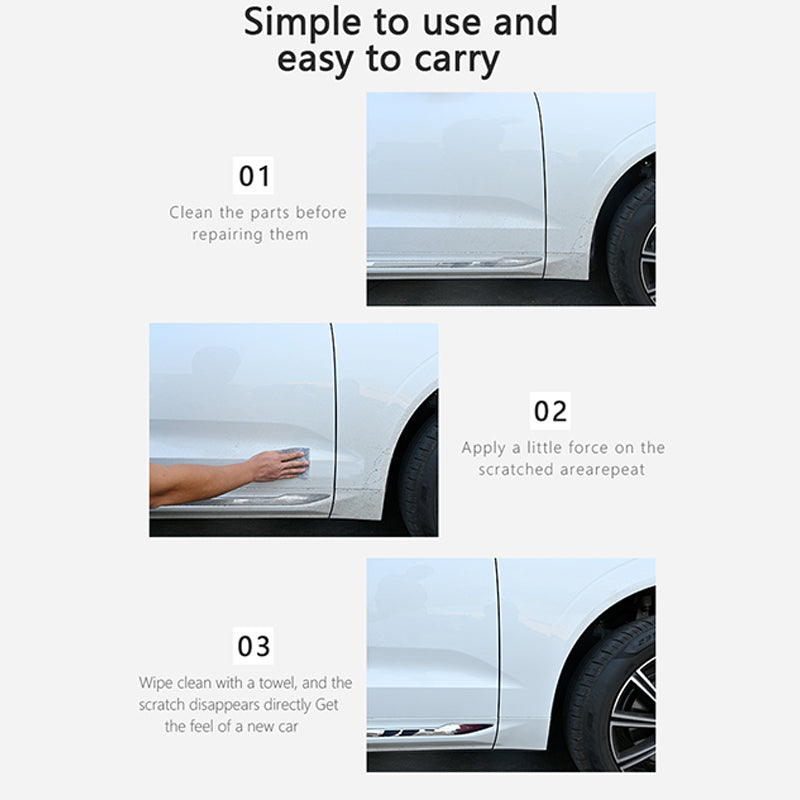 Simple to use and easy to carry

01

Clean the parts before repairing them

02

Apply a little force on the scratched arearepeat

03

Wipe clean with a towel, and the scratch disappears directly Get the feel of a new car