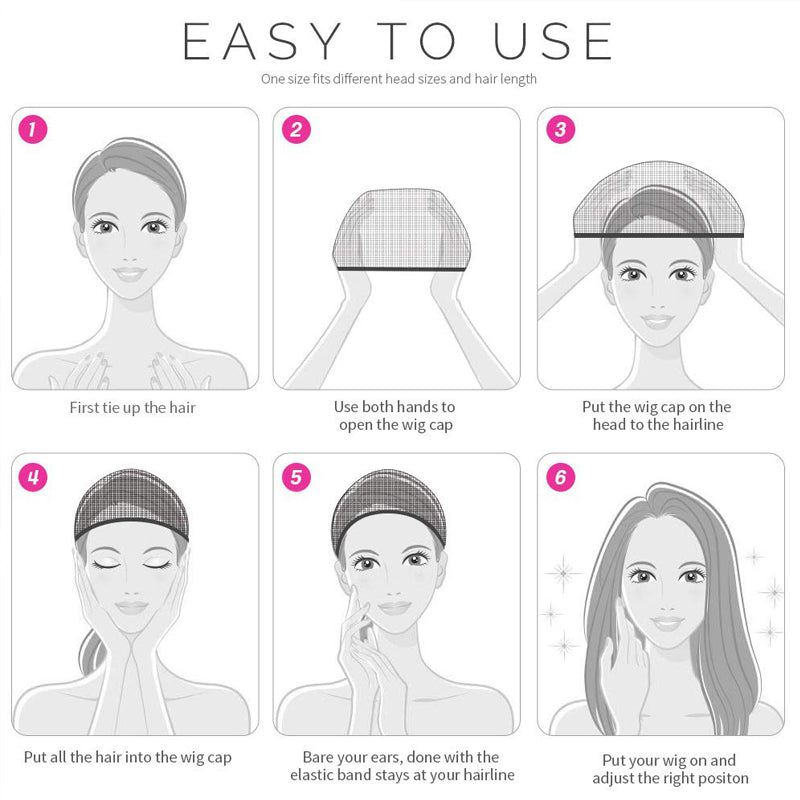 EASY TO USE

One size fits different head sizes and hair length

1

First tie up the hair

2

Use both hands to open the wig cap

3

Put the wig cap on the head to the hairline

4

Put all the hair into the wig cap

5

Bare your ears, done with the elastic band stays at your hairline

6

Put your wig on and adjust the right positon