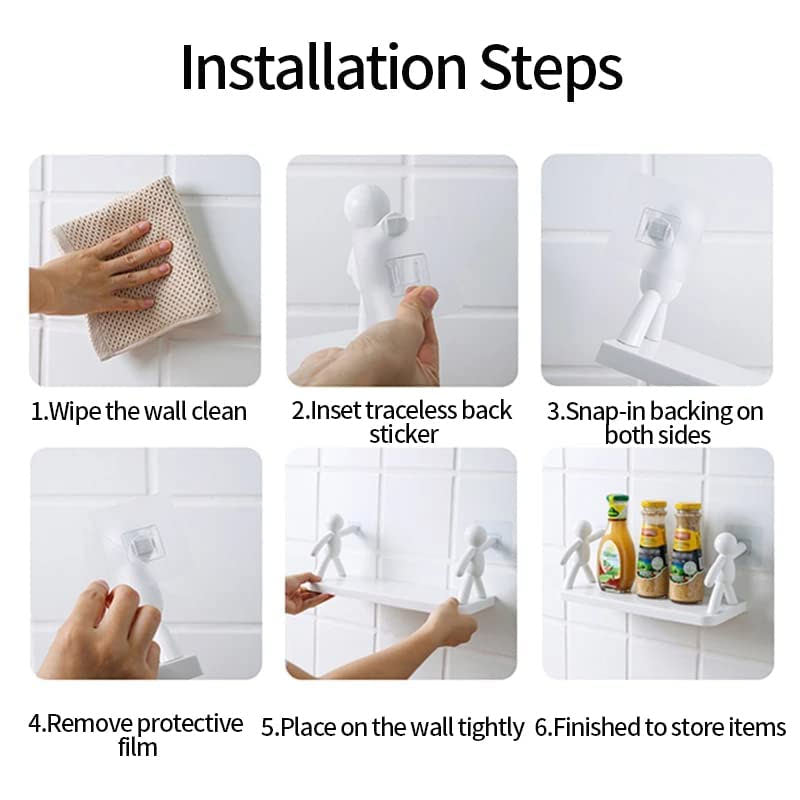 Installation Steps

1.Wipe the wall clean

2.Inset traceless back sticker

3.Snap-in backing on both sides

4.Remove protective film

5.Place on the wall tightly

6.Finished to store items