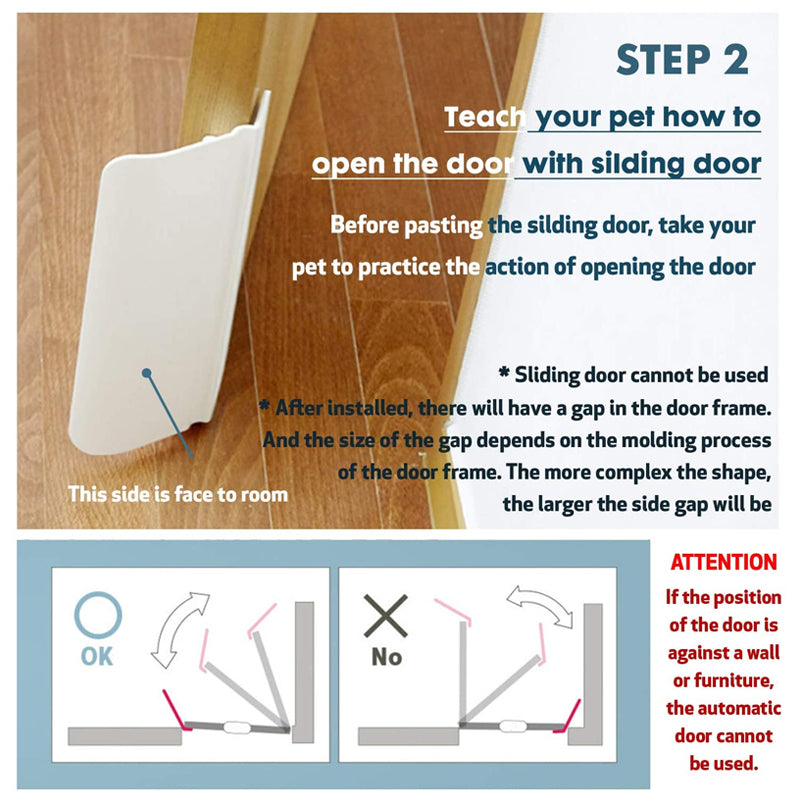 STEP 2

Teach your pet how to open the door with silding door

Before pasting the silding door, take your pet to practice the action of opening the door

* Sliding door cannot be used
* After installed, there will have a gap in the door frame. And the size of the gap depends on the molding process of the door frame. The more complex the shape, the larger the side gap will be

This side is face to room

OK

No

ATTENTION
If the position of the door is against a wall or furniture, the automatic door cannot be used.