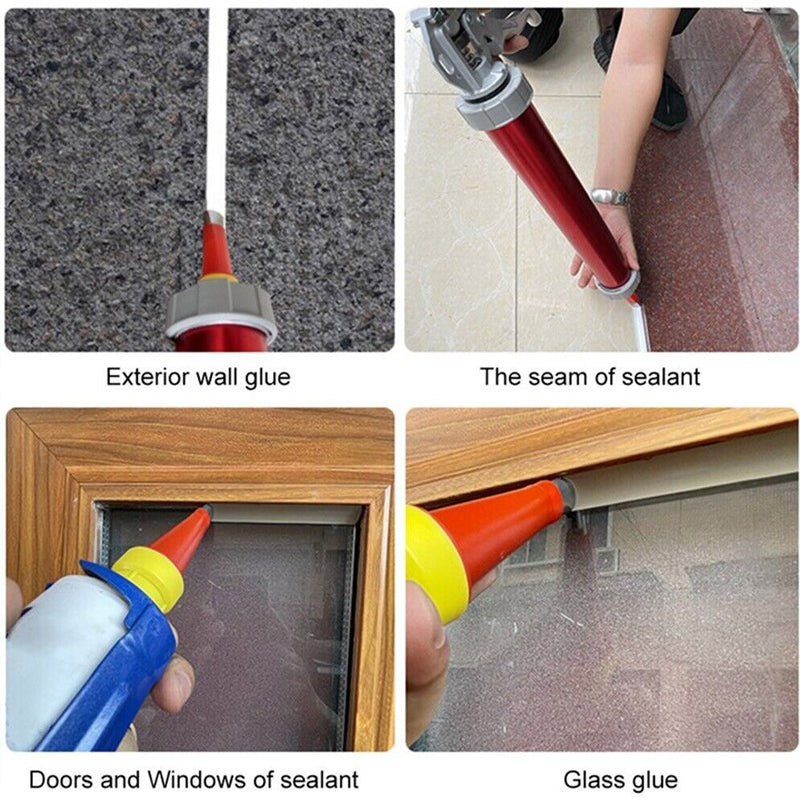 Exterior wall glue

The seam of sealant

Doors and Windows of sealant

Glass glue