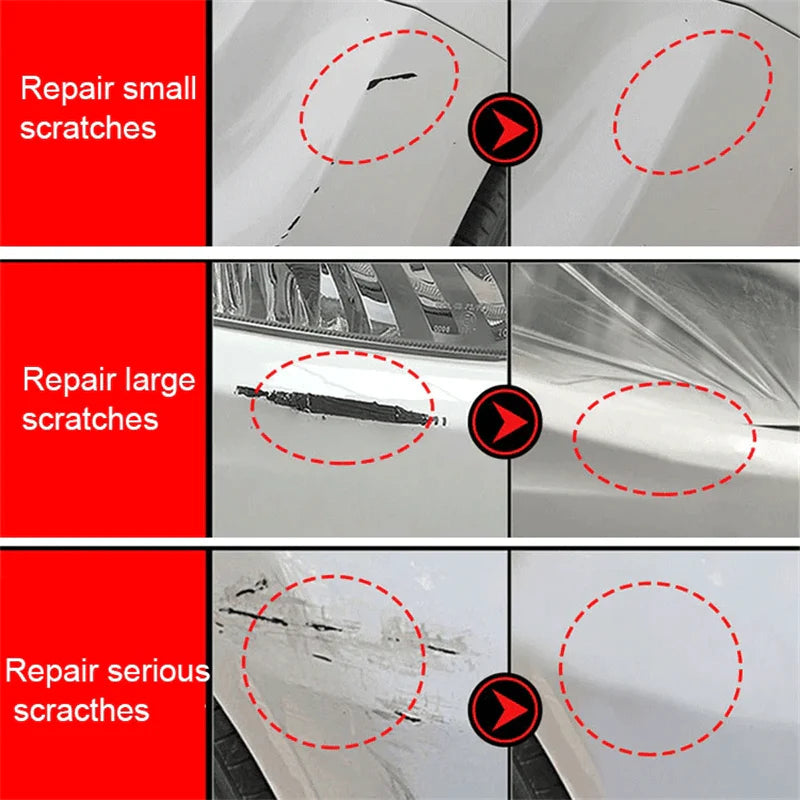 Repair small scratches

Repair large scratches

Repair serious scracthes