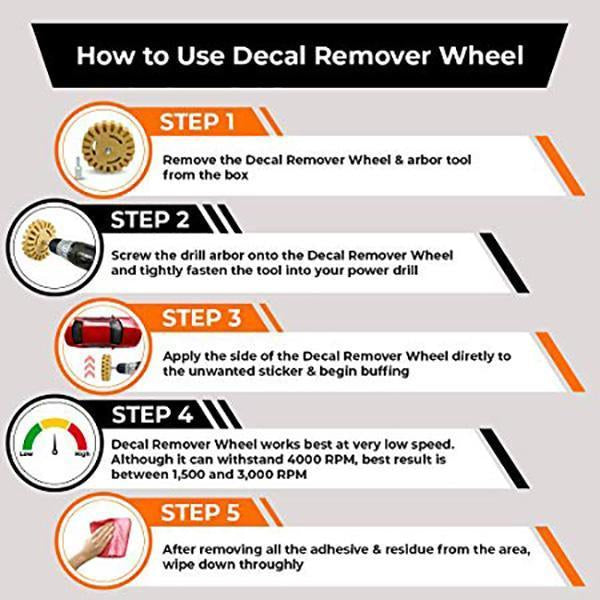 How to Use Decal Remover Wheel

STEP 1

Remove the Decal Remover Wheel & arbor tool from the box

STEP 2

Screw the drill arbor onto the Decal Remover Wheel and tightly fasten the tool into your power drill

STEP 3

Apply the side of the Decal Remover Wheel diretly to the unwanted sticker & begin buffing

STEP 4

Low High

Decal Remover Wheel works best at very low speed. Although it can withstand 4000 RPM, best result is between 1,500 and 3,000 RPM

STEP 5

After removing all the adhesive & residue from the area, wipe down throughly