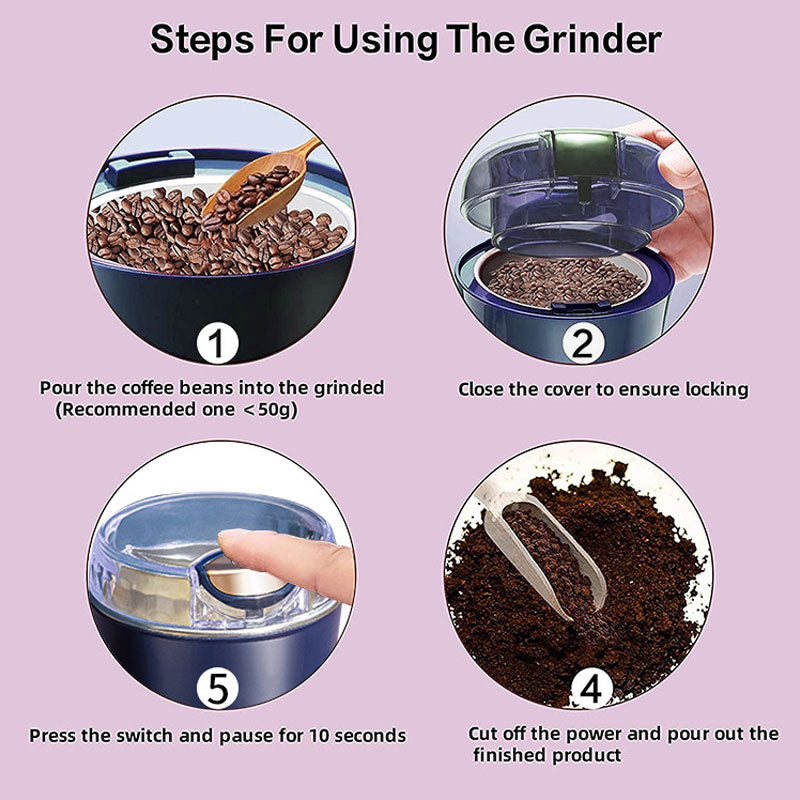 Steps For Using The Grinder

1

Pour the coffee beans into the grinded (Recommended one <50g)

2

Close the cover to ensure locking

5

Press the switch and pause for 10 seconds

4

Cut off the power and pour out the finished product