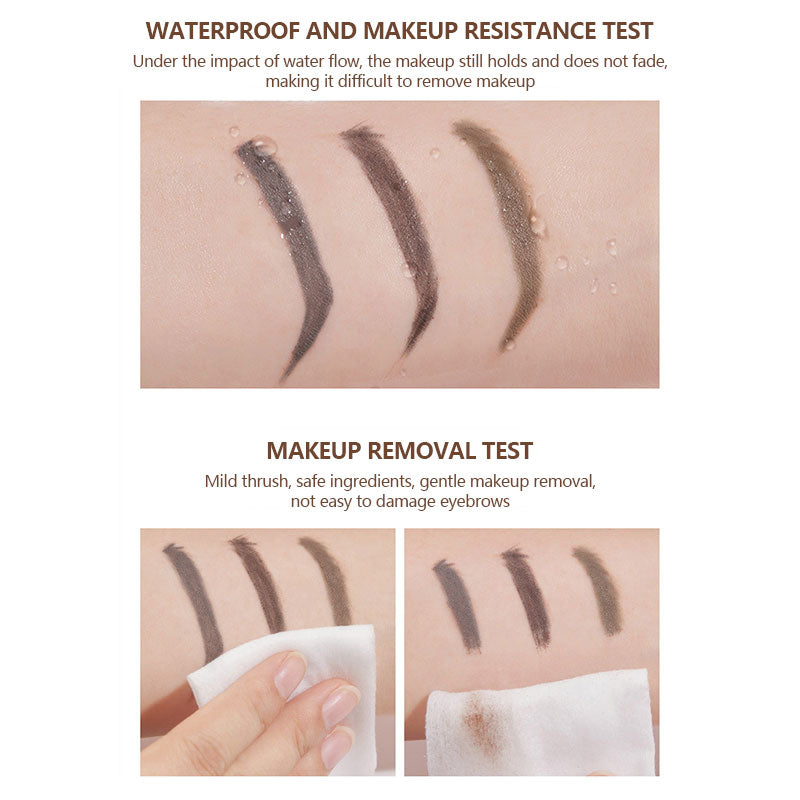 WATERPROOF AND MAKEUP RESISTANCE TEST
Under the impact of water flow, the makeup still holds and does not fade, making it difficult to remove makeup

MAKEUP REMOVAL TEST
Mild thrush, safe ingredients, gentle makeup removal, not easy to damage eyebrows