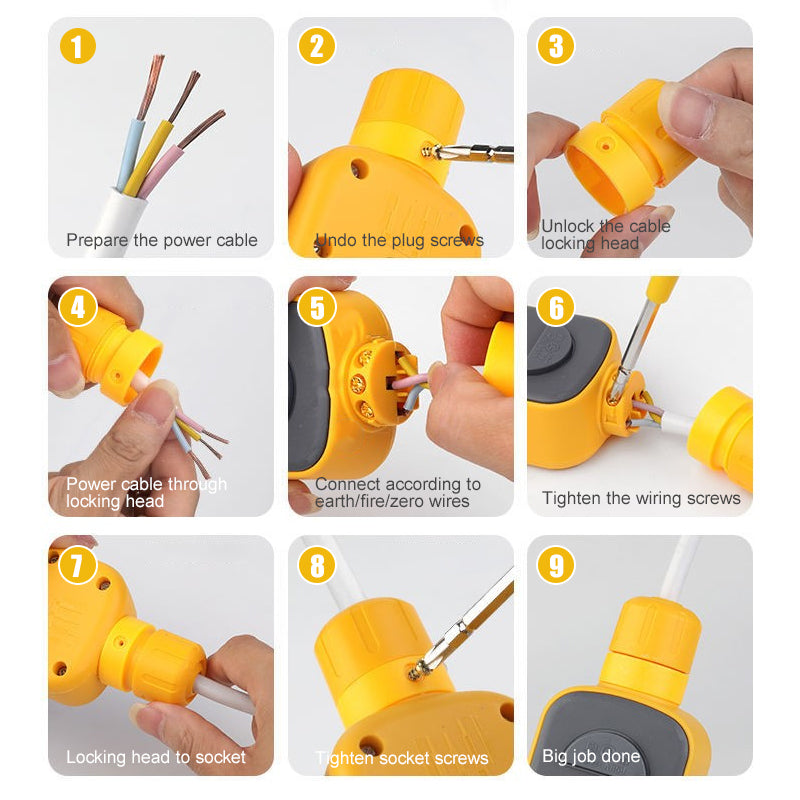 1
Prepare the power cable

2
Undo the plug screws

3
Unlock the cable locking head

4
Power cable through locking head

5
Connect according to earth/fire/zero wires

6
Tighten the wiring screws

7
Locking head to socket

8
Tighten socket screws

9
Big job done