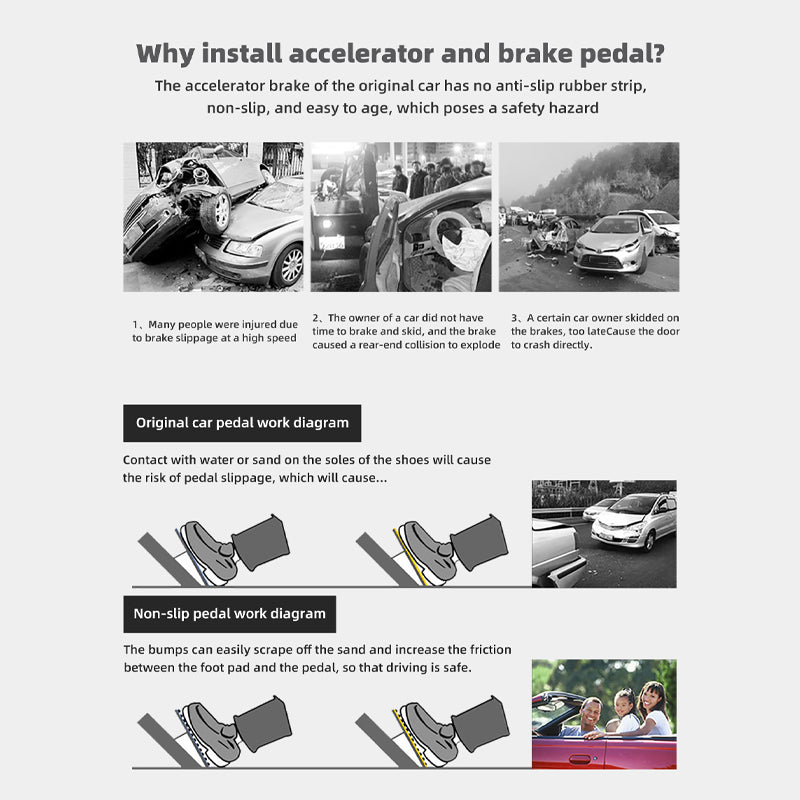 Why install accelerator and brake pedal?

The accelerator brake of the original car has no anti-slip rubber strip, non-slip, and easy to age, which poses a safety hazard

1、Many people were injured due to brake slippage at a high speed

2、The owner of a car did not have time to brake and skid, and the brake caused a rear-end collision to explode

3、A certain car owner skidded on the brakes, too lateCause the door to crash directly.

Original car pedal work diagram

Contact with water or sand on the soles of the shoes will cause the risk of pedal slippage, which will cause...

Non-slip pedal work diagram

The bumps can easily scrape off the sand and increase the friction between the foot pad and the pedal, so that driving is safe.