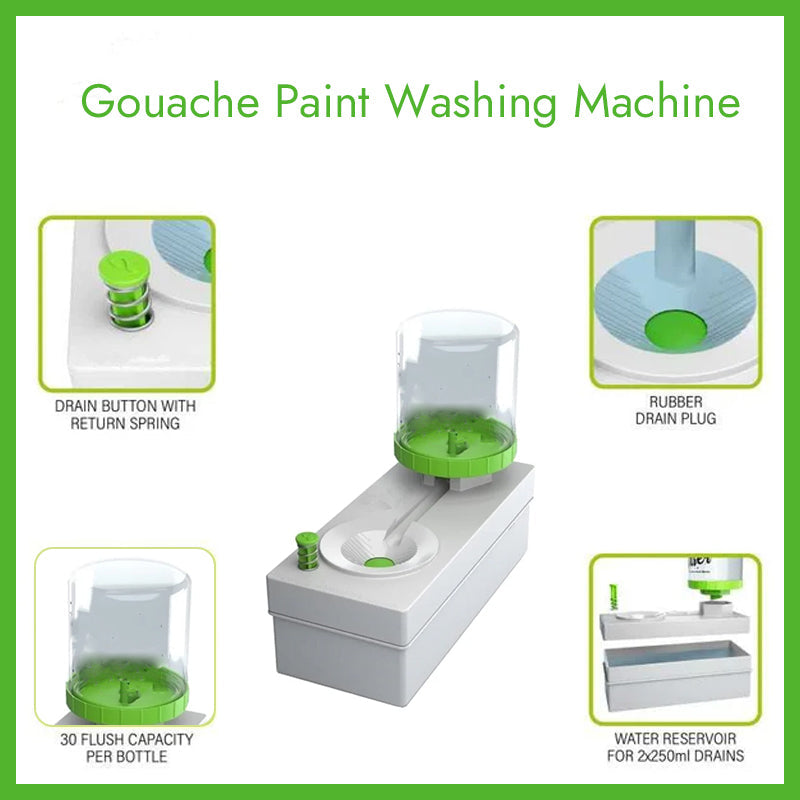 Gouache Paint Washing Machine

DRAIN BUTTON WITH RETURN SPRING

RUBBER DRAIN PLUG

30 FLUSH CAPACITY PER BOTTLE

WATER RESERVOIR FOR 2x250ml DRAINS