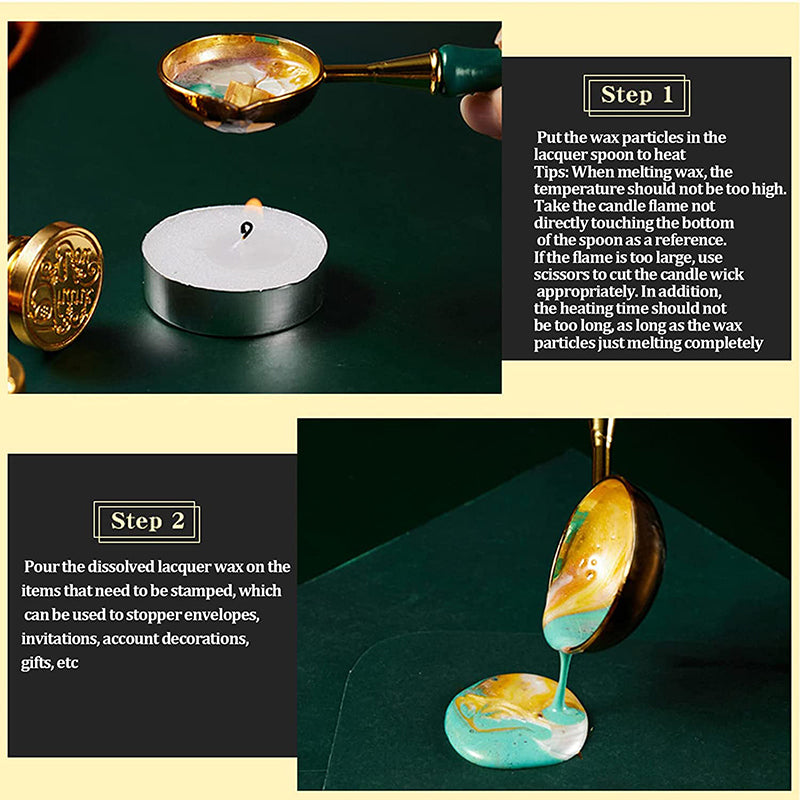 Step 1

Put the wax particles in the lacquer spoon to heat
Tips: When melting wax, the temperature should not be too high. Take the candle flame not directly touching the bottom of the spoon as a reference. If the flame is too large, use scissors to cut the candle wick appropriately. In addition, the heating time should not be too long, as long as the wax particles just melting completely

Step 2

Pour the dissolved lacquer wax on the items that need to be stamped, which can be used to stopper envelopes, invitations, account decorations, gifts, etc