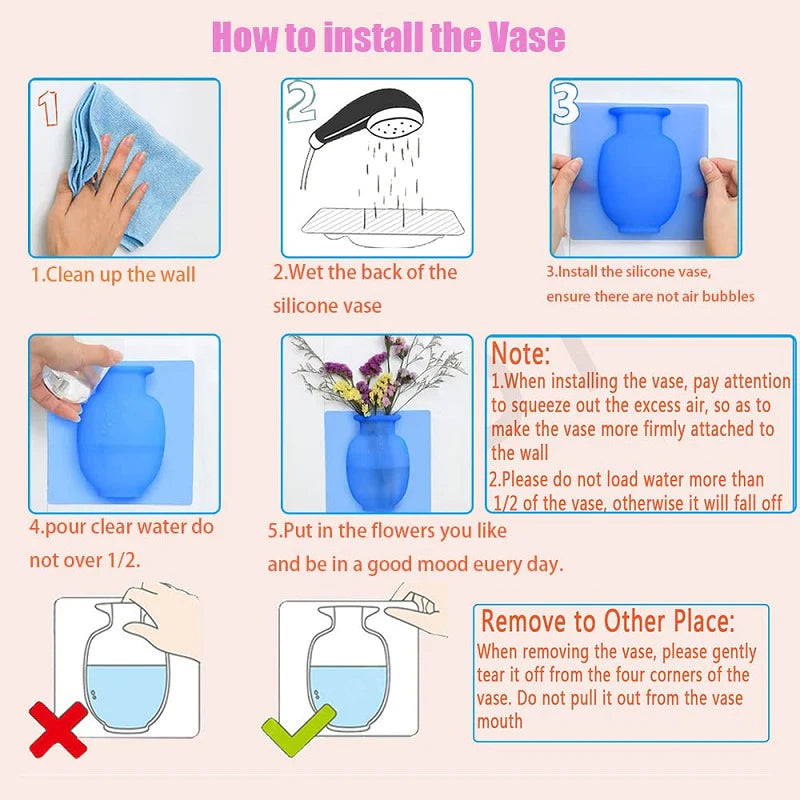 How to install the Vase

1

1.Clean up the wall

2

2.Wet the back of the silicone vase

3

3.Install the silicone vase, ensure there are not air bubbles

4.pour clear water do not over 1/2.

5.Put in the flowers you like and be in a good mood euery day.

Note:
1.When installing the vase, pay attention to squeeze out the excess air, so as to make the vase more firmly attached to the wall
2.Please do not load water more than 1/2 of the vase, otherwise it will fall off

Remove to Other Place:
When removing the vase, please gently tear it off from the four corners of the vase. Do not pull it out from the vase mouth