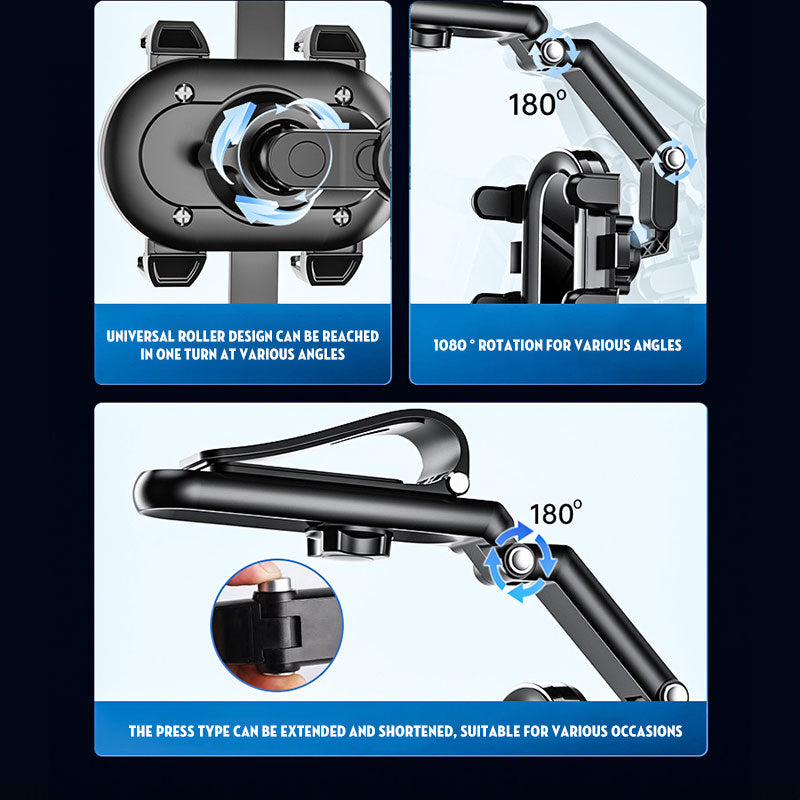 UNIVERSAL ROLLER DESIGN CAN BE REACHED IN ONE TURN AT VARIOUS ANGLES

180°

1080 ° ROTATION FOR VARIOUS ANGLES

180°

THE PRESS TYPE CAN BE EXTENDED AND SHORTENED, SUITABLE FOR VARIOUS OCCASIONS