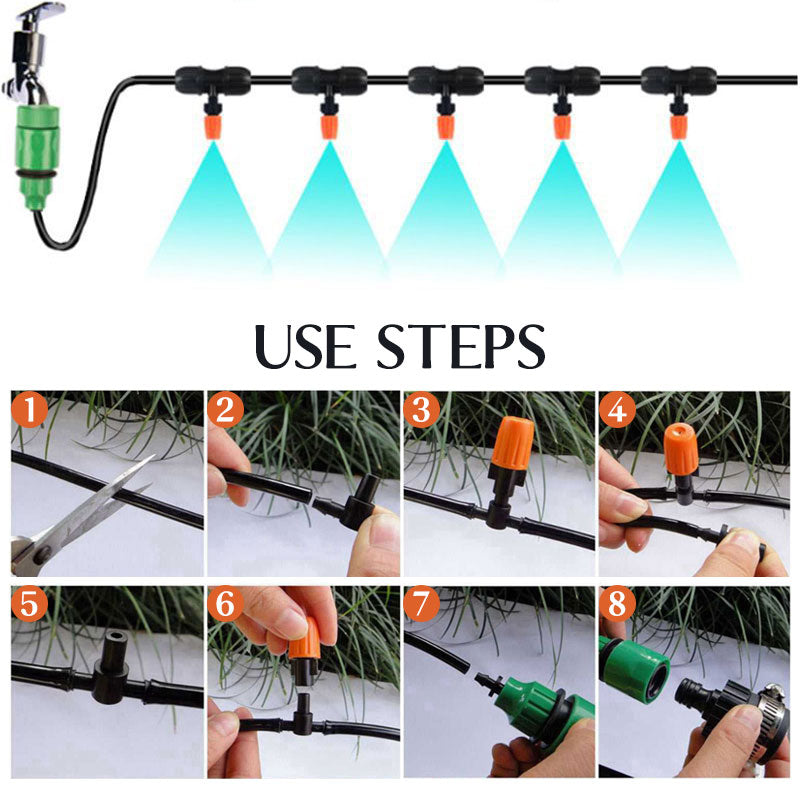 USE STEPS

1

2

3

4

5

6

7

8