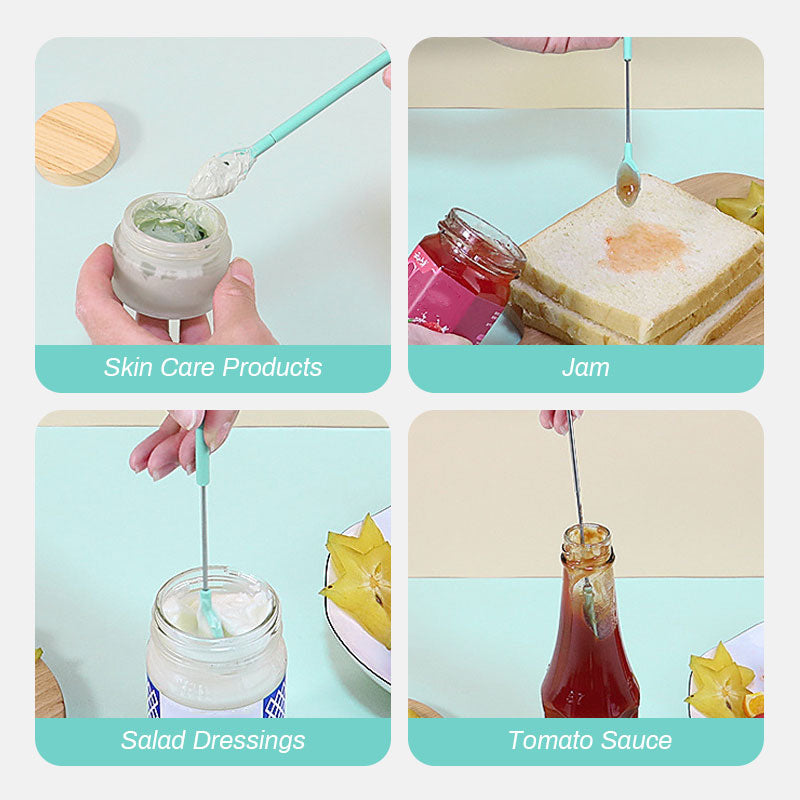 Skin Care Products

Jam

Salad Dressings

Tomato Sauce