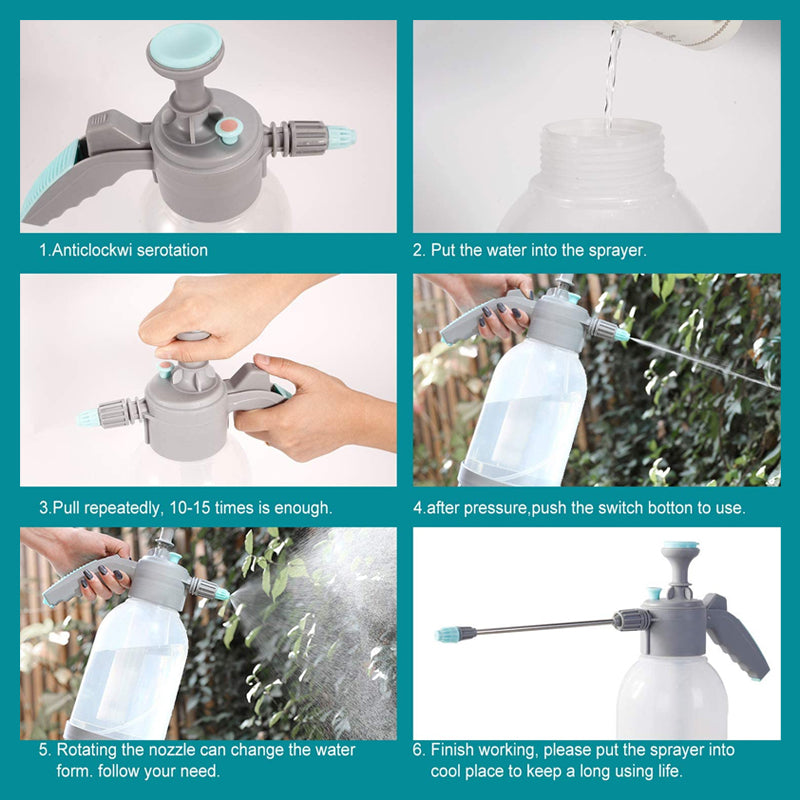 1.Anticlockwi serotation

2. Put the water into the sprayer.

3.Pull repeatedly, 10-15 times is enough.

4.after pressure,push the switch botton to use.

5. Rotating the nozzle can change the water form. follow your need.

6. Finish working, please put the sprayer into cool place to keep a long using life.