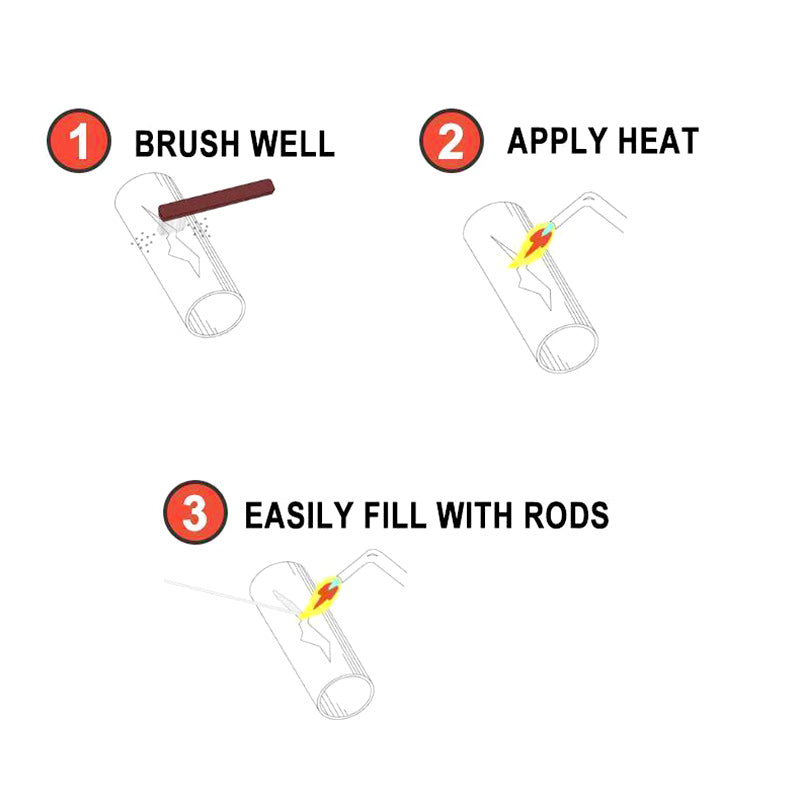 1 BRUSH WELL

2 APPLY HEAT

3 EASILY FILL WITH RODS