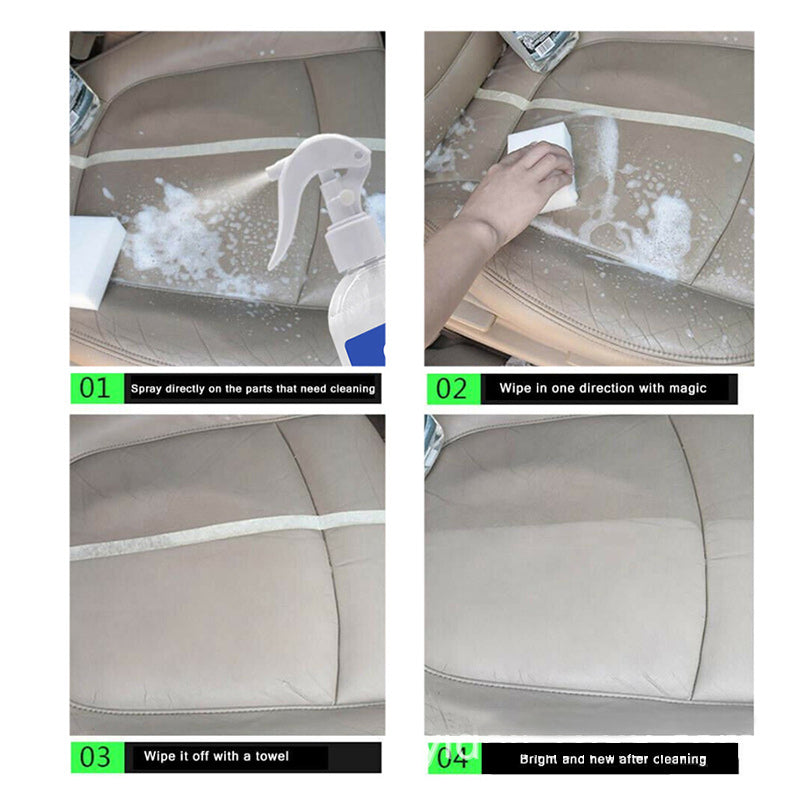 01 Spray directly on the parts that need cleaning

02 Wipe in one direction with magic

03 Wipe it off with a towel

04 Bright and new after cleaning